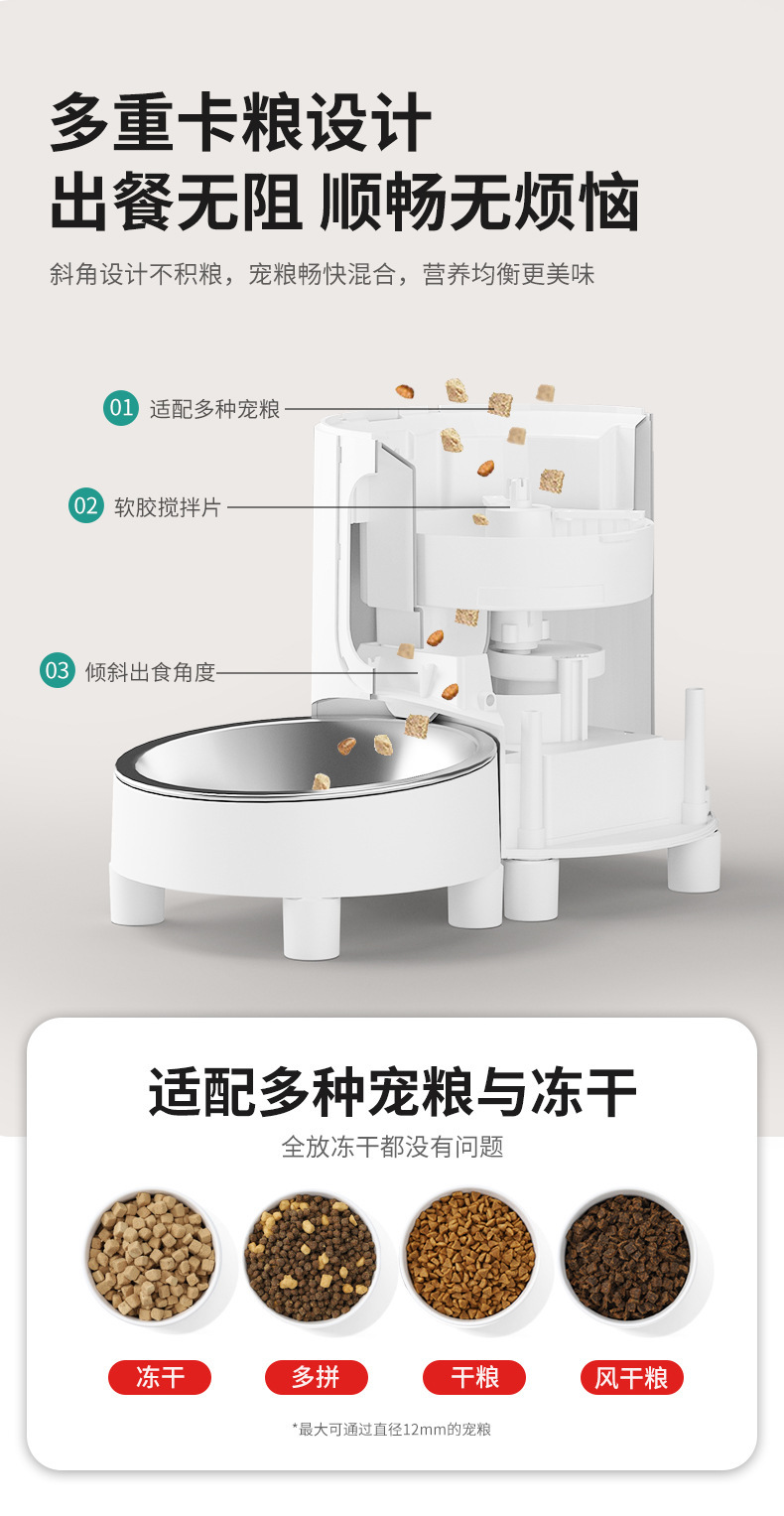 多重卡粮设计
出餐无阻 顺畅无烦恼

斜角设计不积粮，宠粮畅快混合，营养均衡更美味

01 适配多种宠粮

02 软胶搅拌片

03 倾斜出食角度

适配多种宠粮与冻干

全放冻干都没有问题

冻干

多拼

干粮

风干粮

*最大可通过直径12mm的宠粮