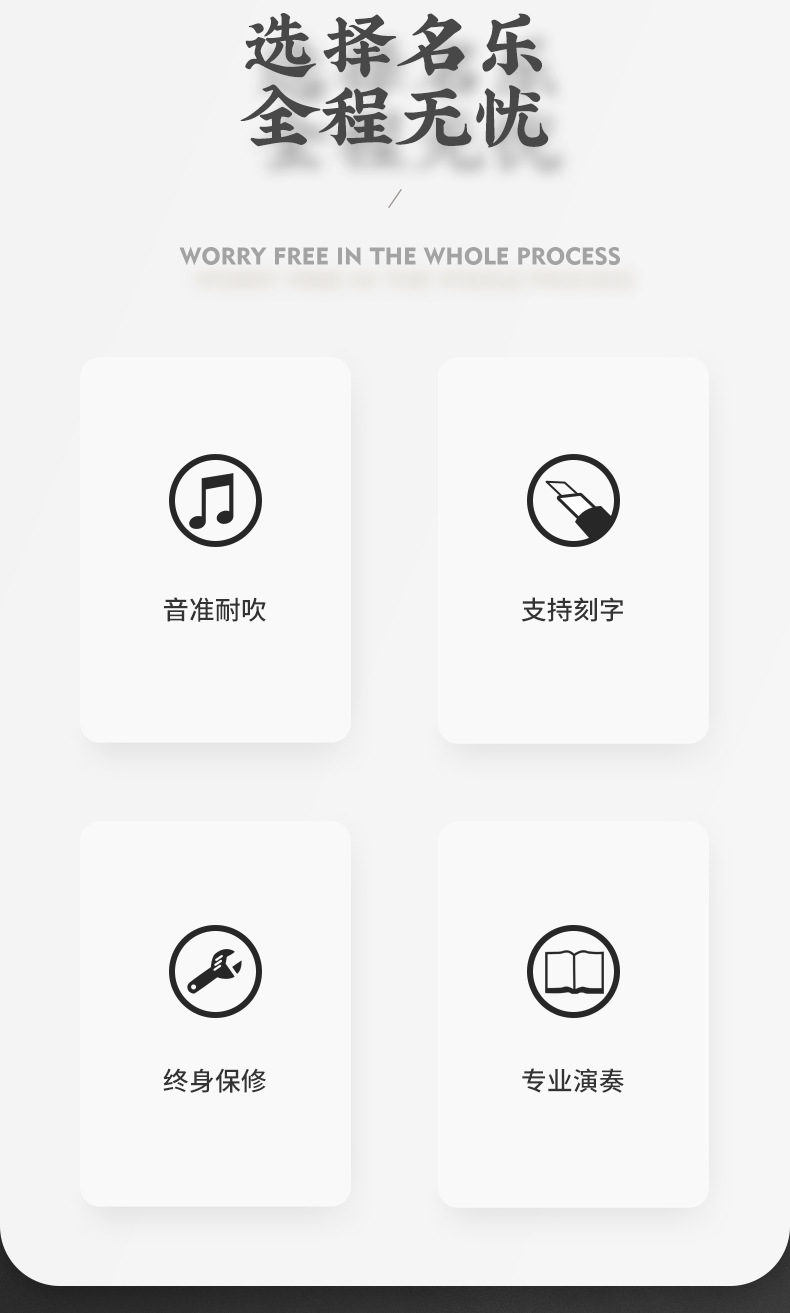 选择名乐
全程无忧

/

WORRY FREE IN THE WHOLE PROCESS

音准耐吹

支持刻字

终身保修

专业演奏