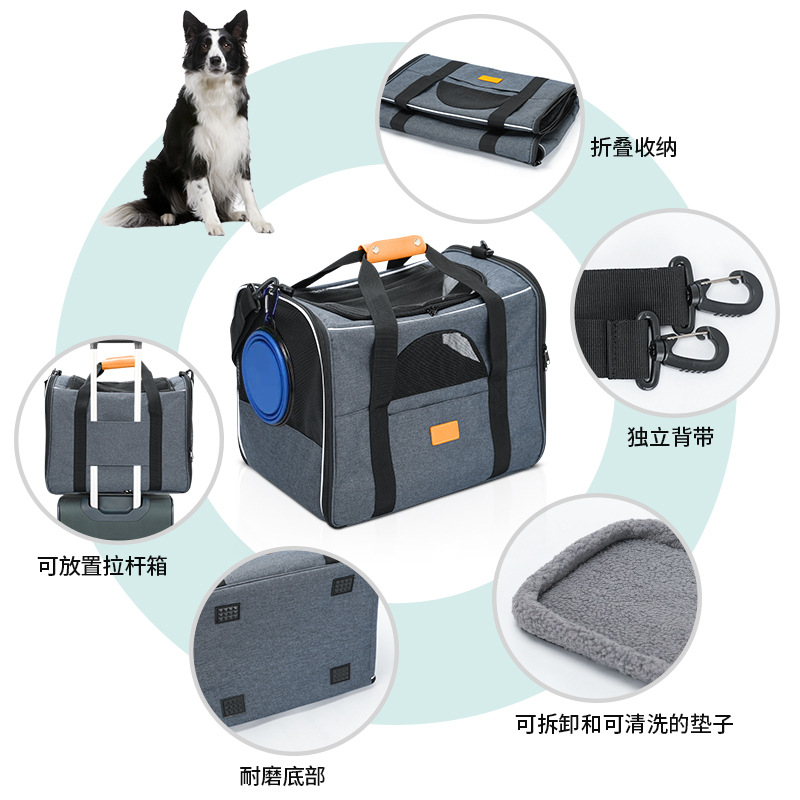 折叠收纳

独立背带

可放置拉杆箱

可拆卸和可清洗的垫子

耐磨底部