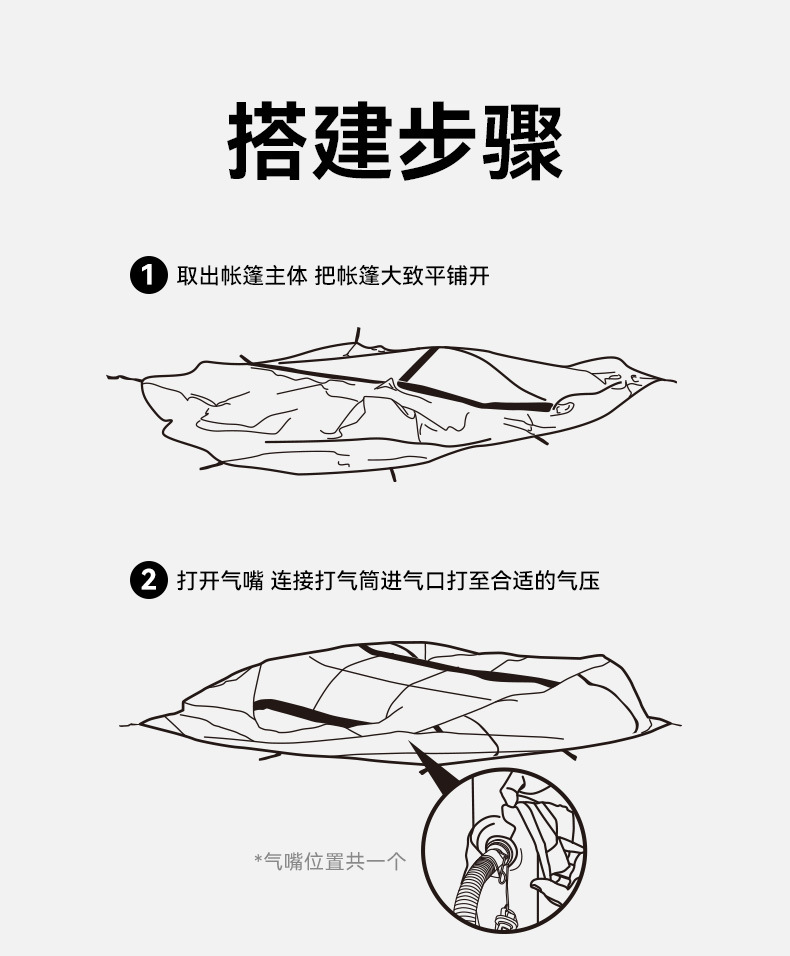 搭建步骤

1 取出帐篷主体 把帐篷大致平铺开

2 打开气嘴 连接打气筒进气口打至合适的气压

*气嘴位置共一个