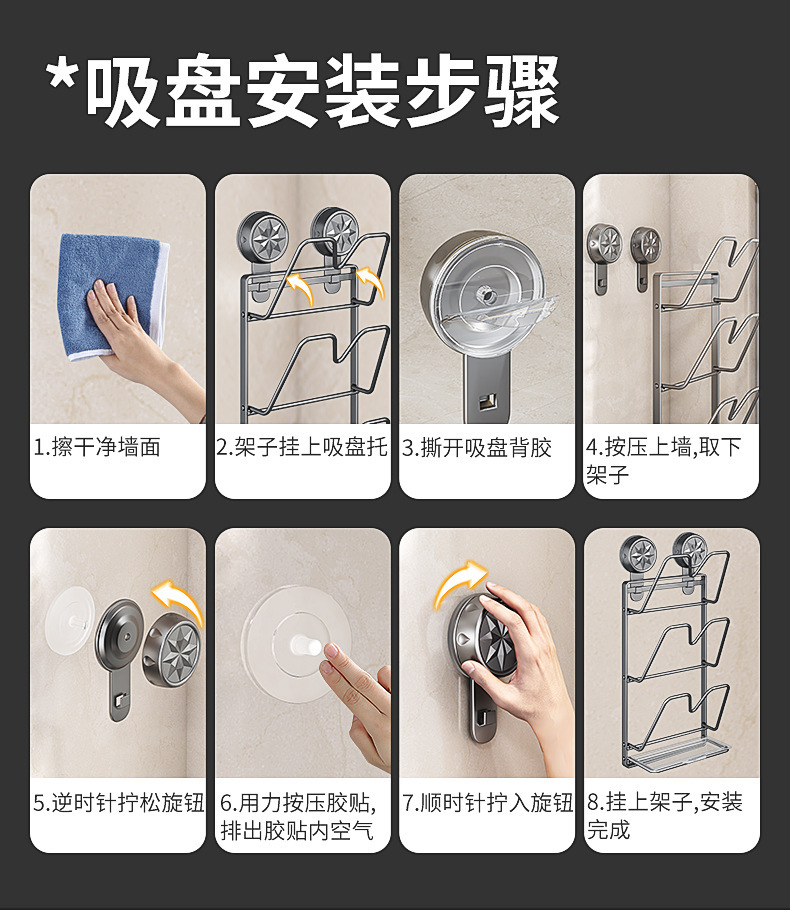 *吸盘安装步骤

1.擦干净墙面

2.架子挂上吸盘托

3.撕开吸盘背胶

4.按压上墙,取下架子

5.逆时针拧松旋钮

6.用力按压胶贴,排出胶贴内空气

7.顺时针拧入旋钮

8.挂上架子,安装完成