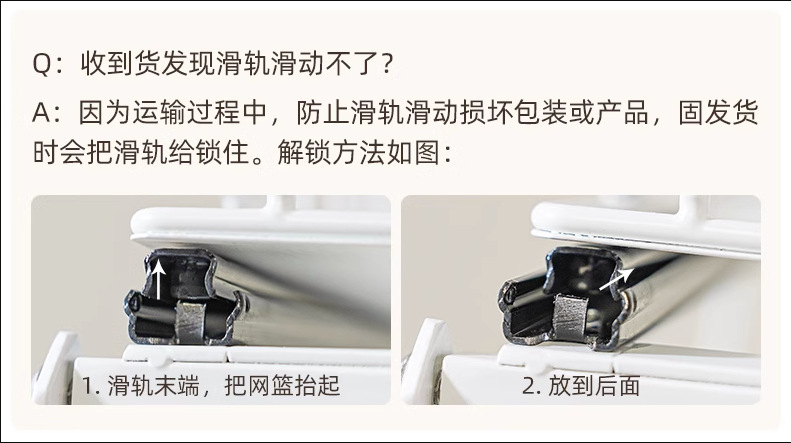 Q：收到货发现滑轨滑动不了？

A：因为运输过程中，防止滑轨滑动损坏包装或产品，固发货时会把滑轨给锁住。解锁方法如图：

1. 滑轨末端，把网篮抬起

2. 放到后面