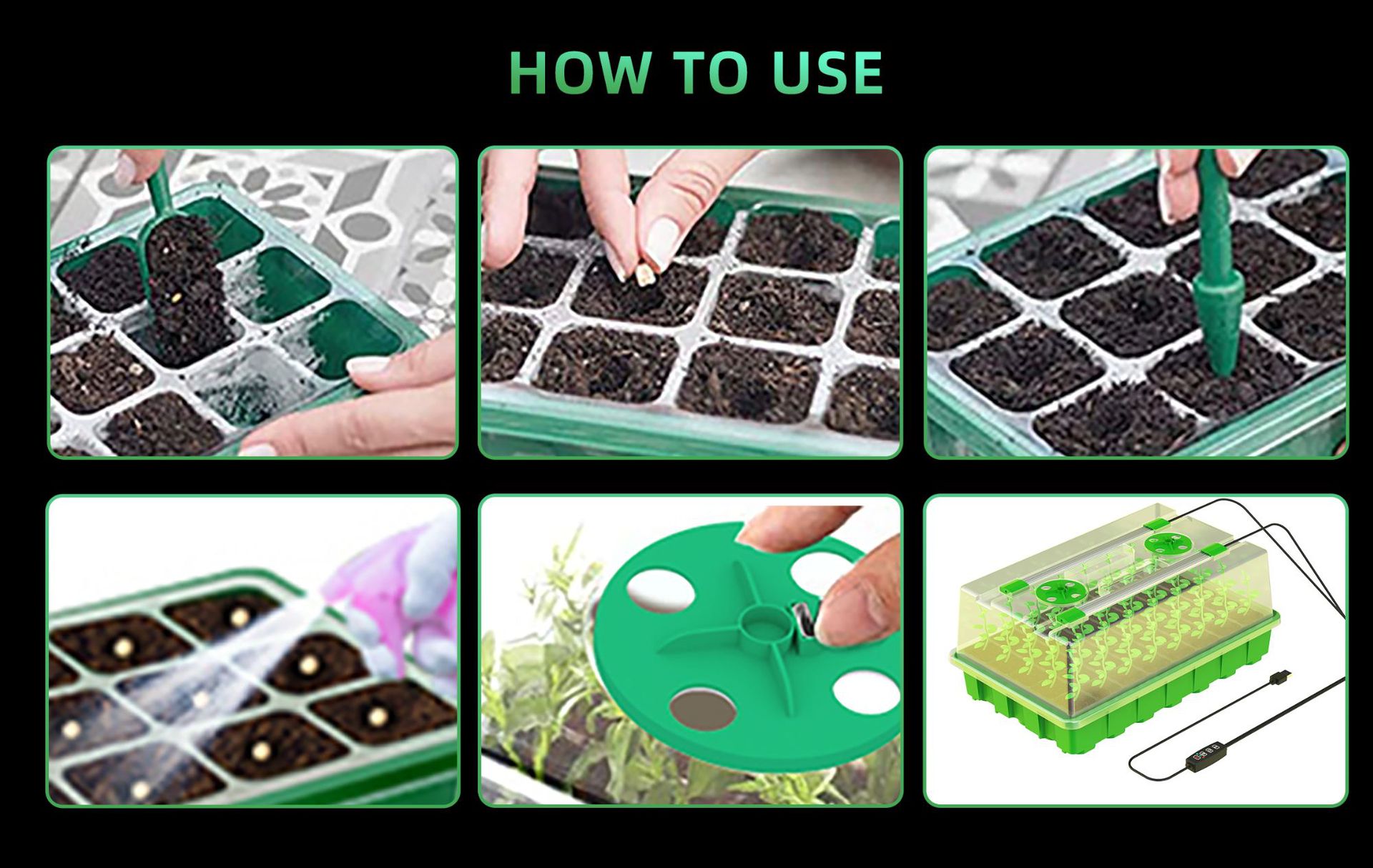 HOW TO USE