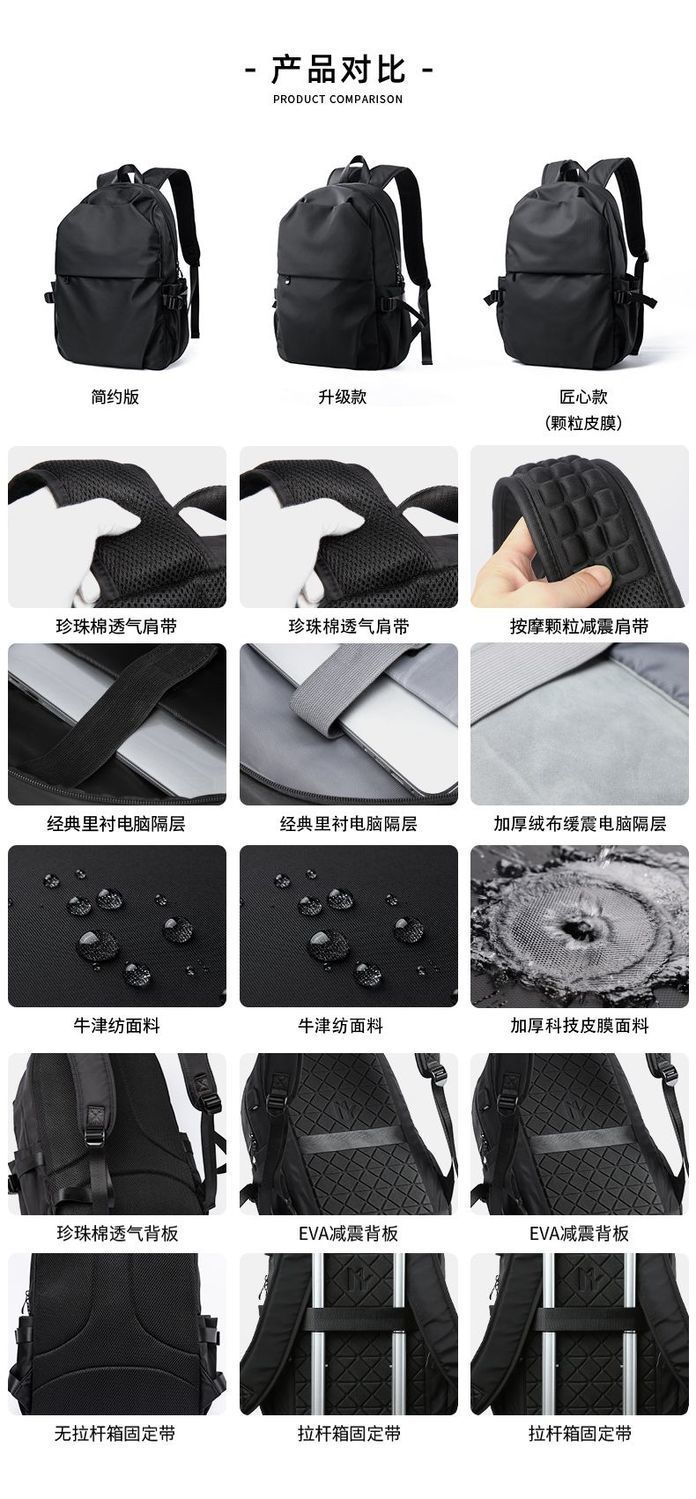 - 产品对比 -
PRODUCT COMPARISON

简约版

升级款

匠心款
(颗粒皮膜)

珍珠棉透气肩带

珍珠棉透气肩带

按摩颗粒减震肩带

经典里衬电脑隔层

经典里衬电脑隔层

加厚绒布缓震电脑隔层

牛津纺面料

牛津纺面料

加厚科技皮膜面料

珍珠棉透气背板

EVA减震背板

EVA减震背板

无拉杆箱固定带

拉杆箱固定带

拉杆箱固定带