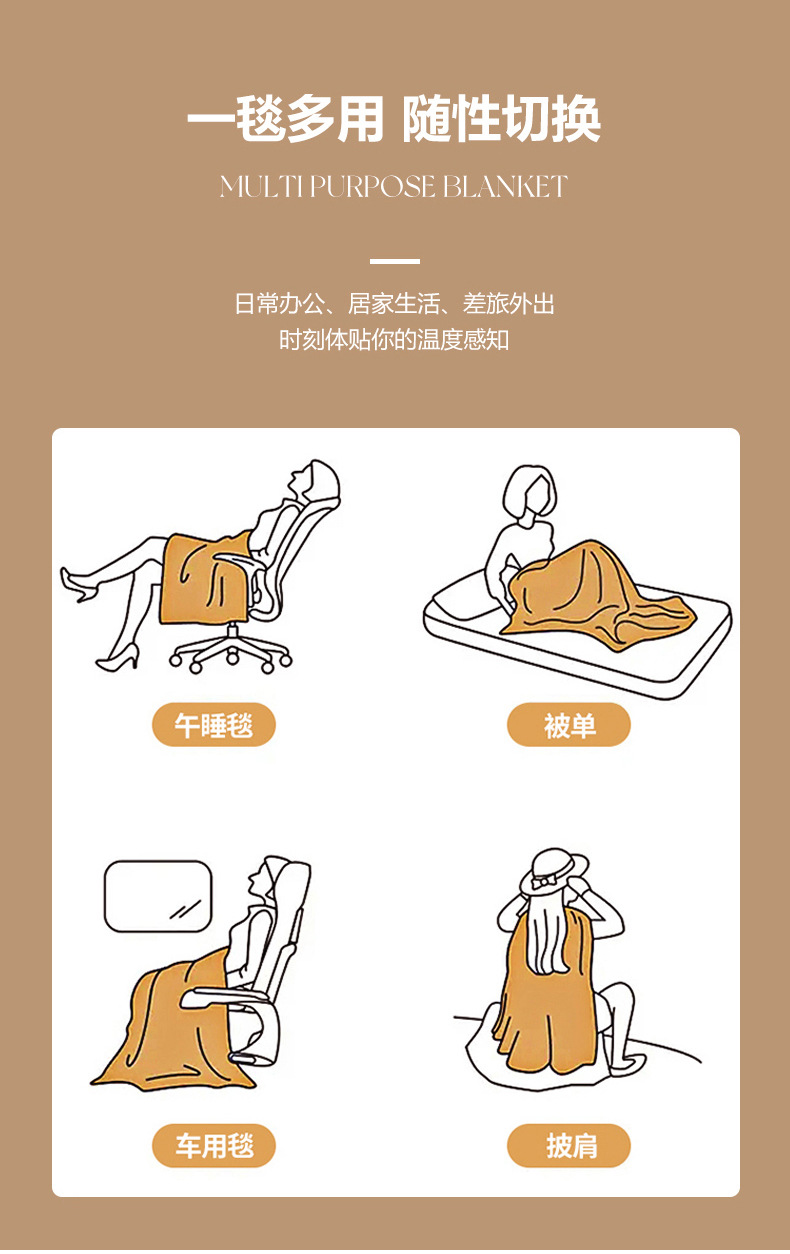 一毯多用 随性切换

MULTI PURPOSE BLANKET

日常办公、居家生活、差旅外出
时刻体贴你的温度感知

午睡毯

被单

车用毯

披肩