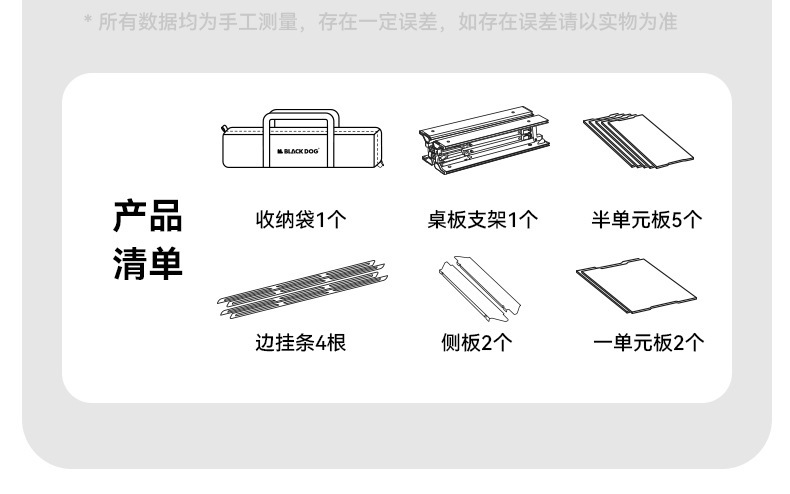 * 所有数据均为手工测量，存在一定误差，如存在误差请以实物为准

产品清单

BLACKDOG

收纳袋1个

桌板支架1个

半单元板5个

边挂条4根

侧板2个

一单元板2个