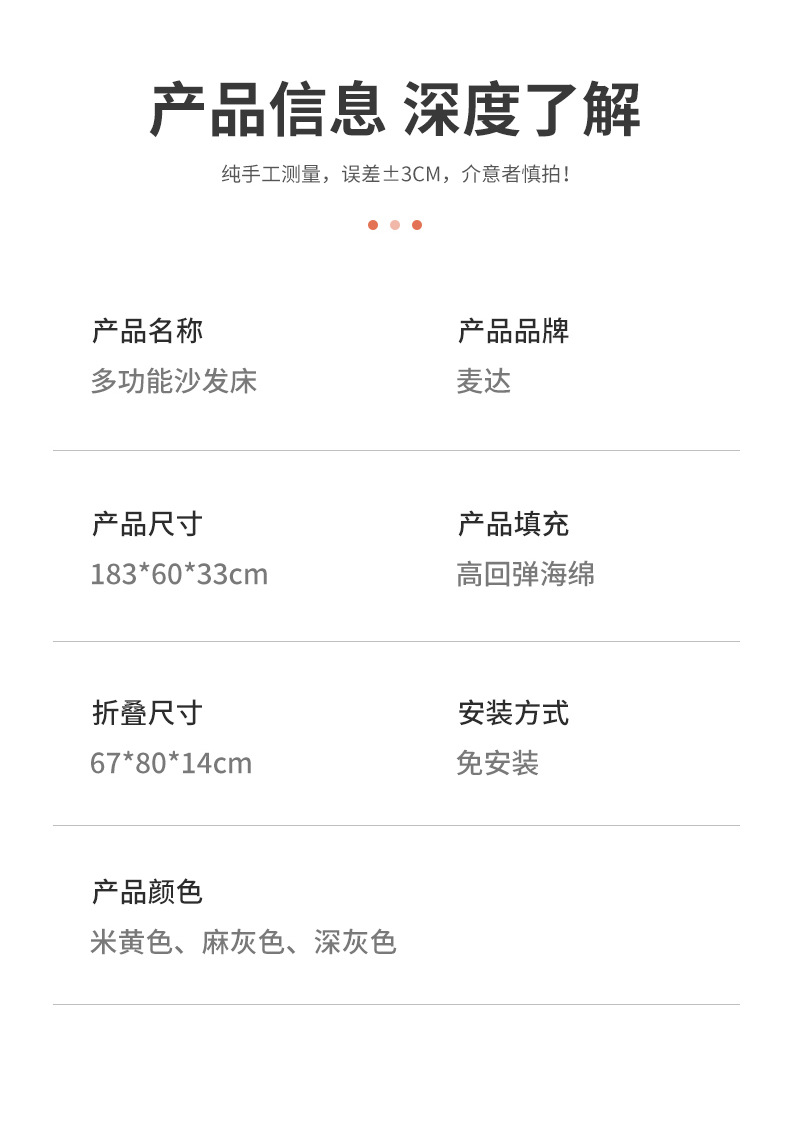 产品信息 深度了解

纯手工测量，误差±3CM，介意者慎拍！

产品名称
多功能沙发床

产品品牌
麦达

产品尺寸
183*60*33cm

产品填充
高回弹海绵

折叠尺寸
67*80*14cm

安装方式
免安装

产品颜色
米黄色、麻灰色、深灰色