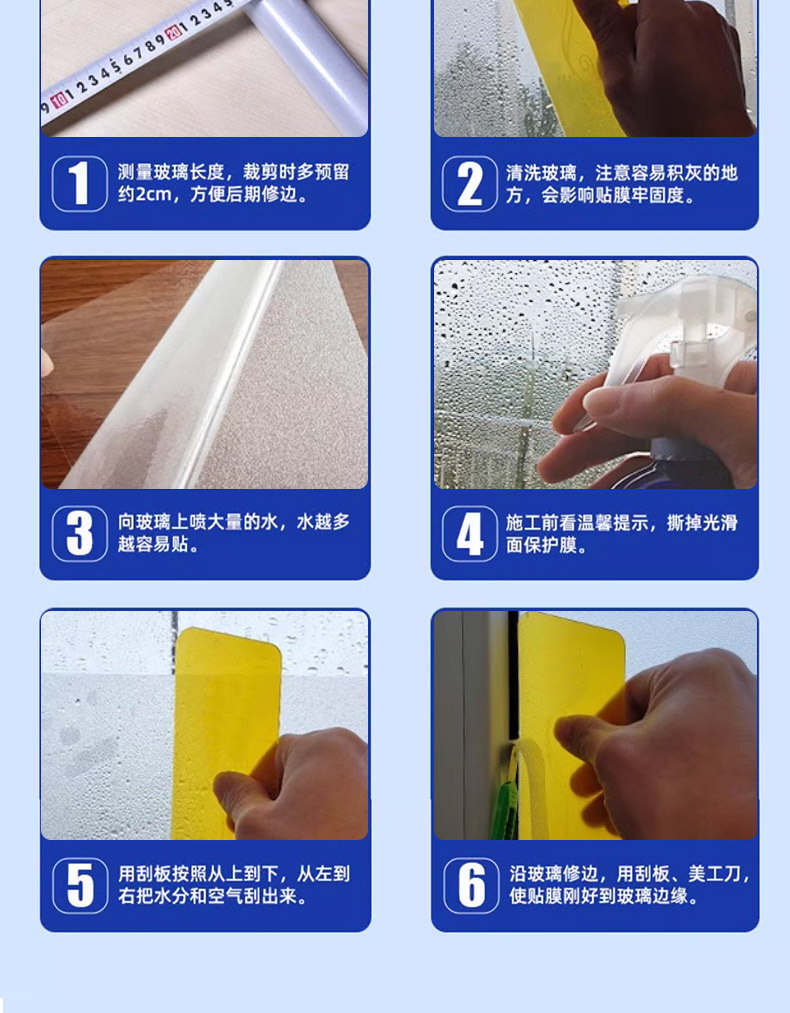 9 10 1 2 3 4 5 6 7 8 9 20 1 2 3 4 5

1 测量玻璃长度，裁剪时多预留约2cm，方便后期修边。

2 清洗玻璃，注意容易积灰的地方，会影响贴膜牢固度。

3 向玻璃上喷大量的水，水越多越容易贴。

4 施工前看温馨提示，撕掉光滑面保护膜。

5 用刮板按照从上到下，从左到右把水分和空气刮出来。

6 沿玻璃修边，用刮板、美工刀，使贴膜刚好到玻璃边缘。