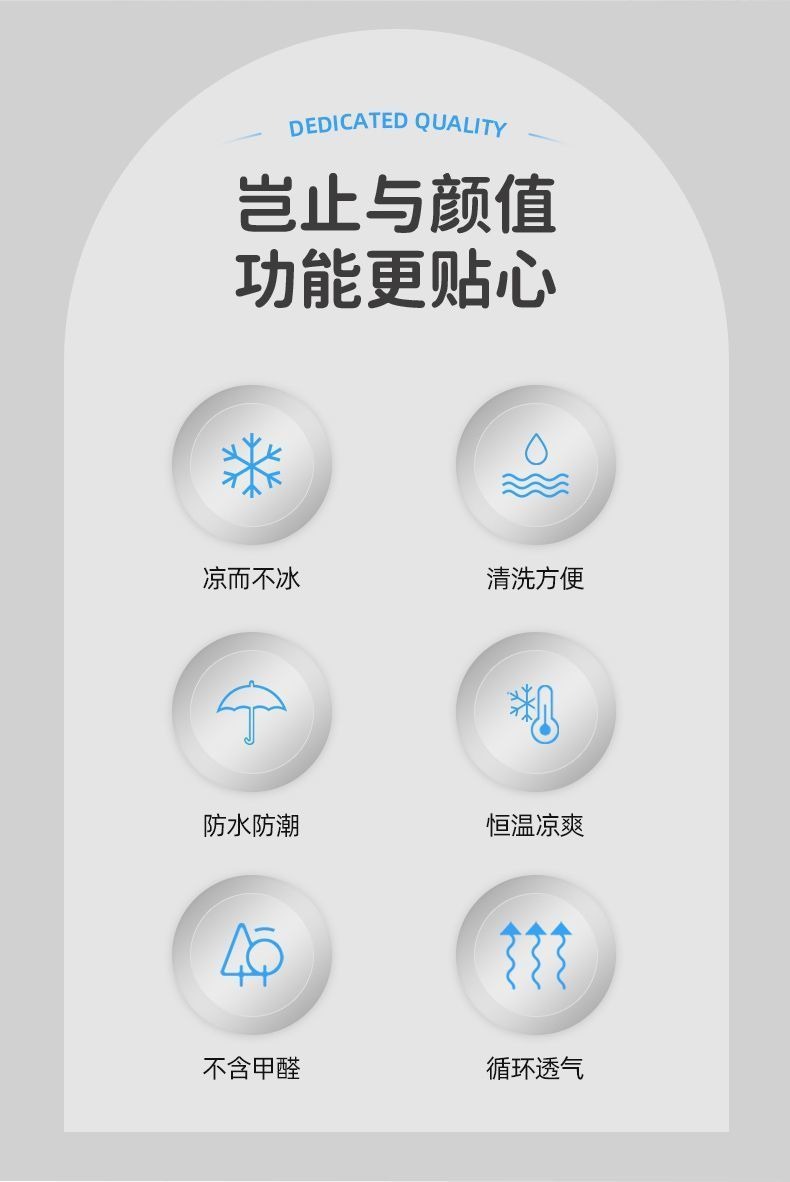 DEDICATED QUALITY

岂止与颜值
功能更贴心

凉而不冰

清洗方便

防水防潮

恒温凉爽

不含甲醛

循环透气