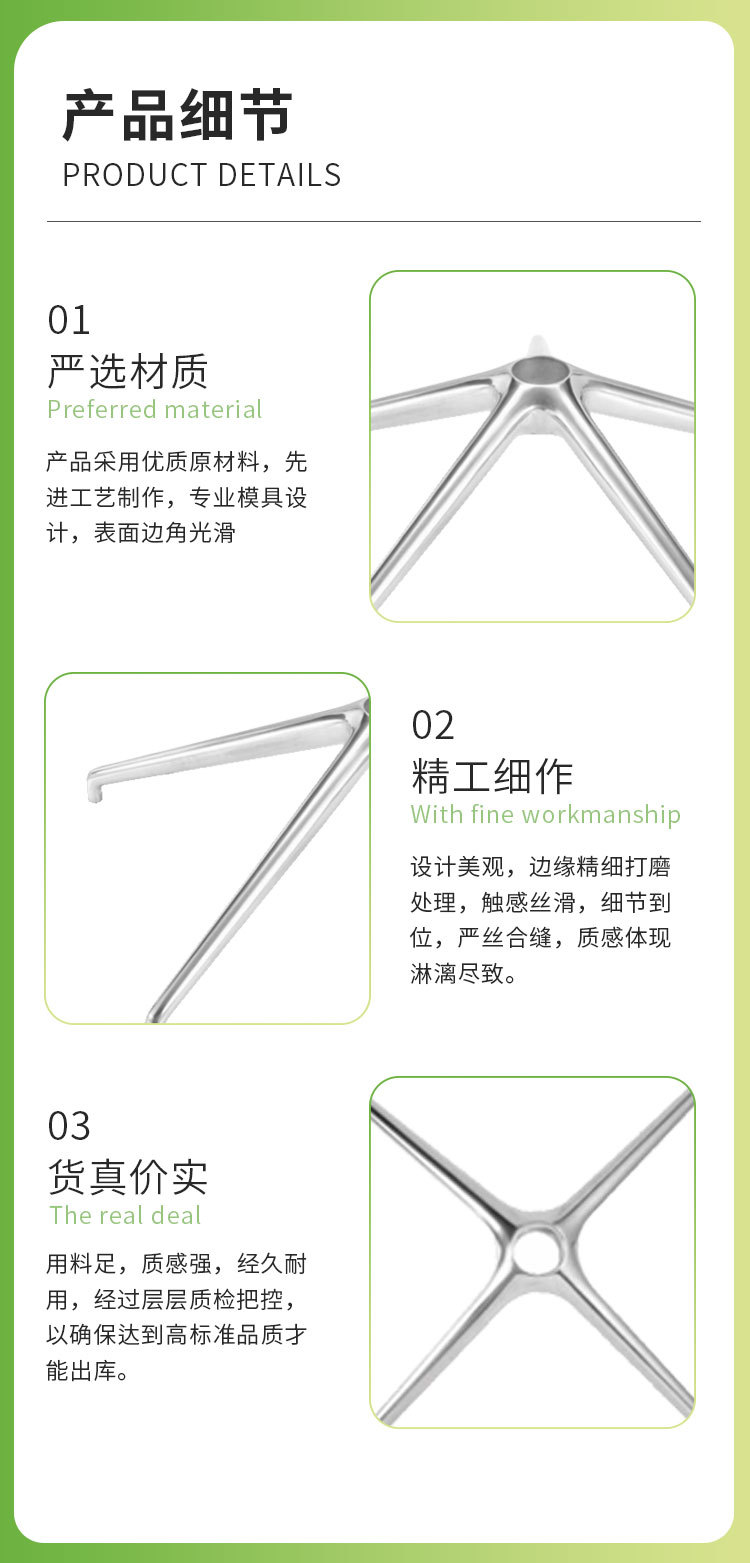 产品细节
PRODUCT DETAILS

01
严选材质
Preferred material
产品采用优质原材料，先进工艺制作，专业模具设计，表面边角光滑

02
精工细作
With fine workmanship
设计美观，边缘精细打磨处理，触感丝滑，细节到位，严丝合缝，质感体现淋漓尽致。

03
货真价实
The real deal
用料足，质感强，经久耐用，经过层层质检把控，以确保达到高标准品质才能出库。