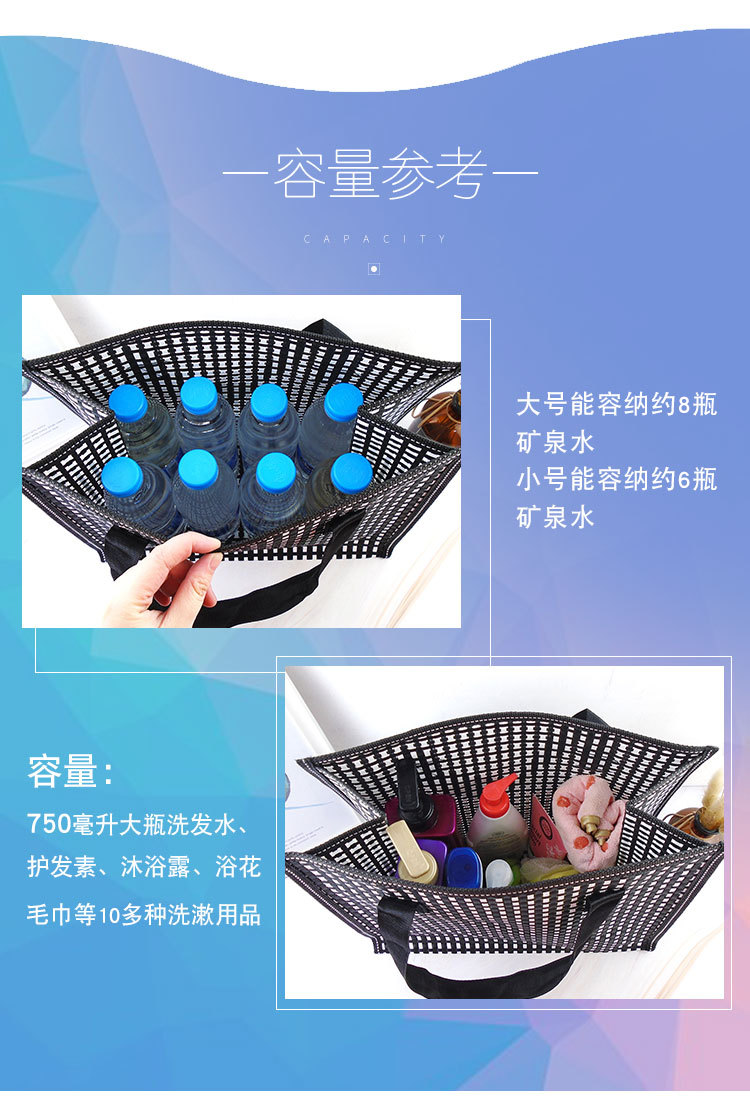 —容量参考—

CAPACITY

大号能容纳约8瓶矿泉水
小号能容纳约6瓶矿泉水

容量:
750毫升大瓶洗发水、护发素、沐浴露、浴花毛巾等10多种洗漱用品