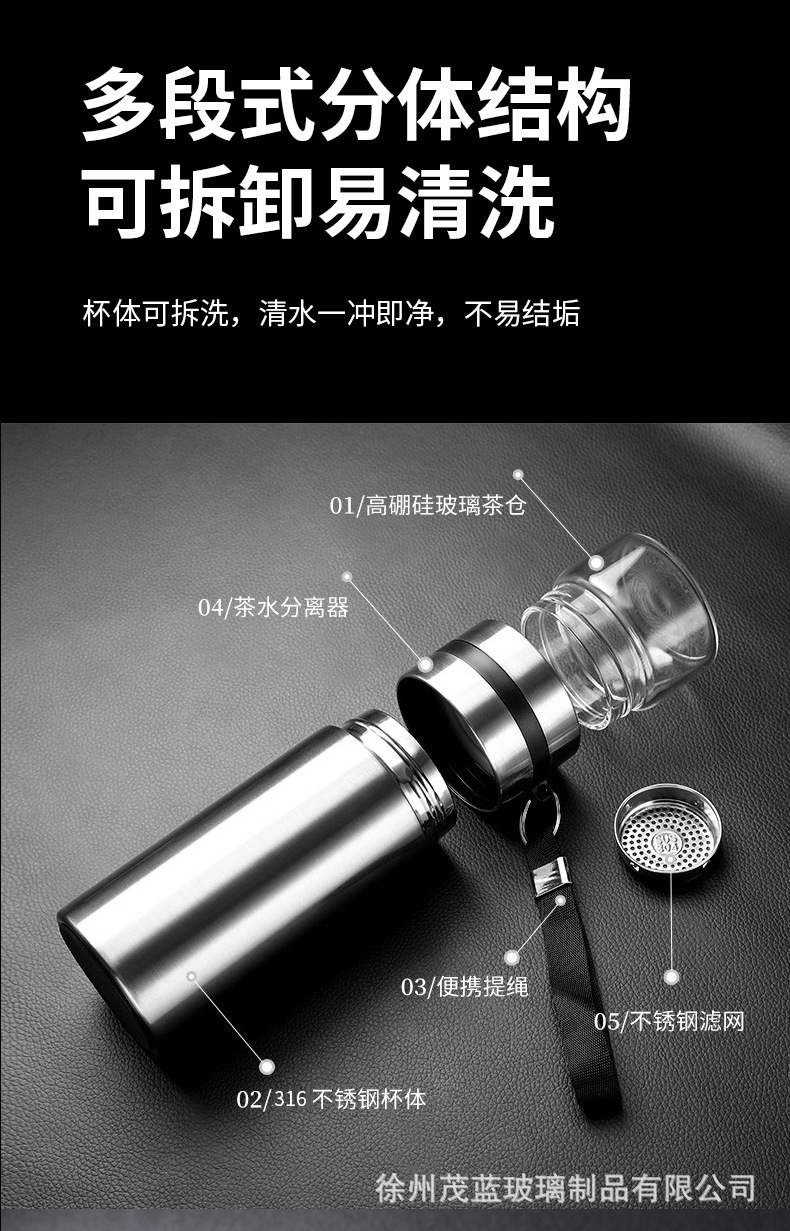 多段式分体结构
可拆卸易清洗

杯体可拆洗，清水一冲即净，不易结垢

01/高硼硅玻璃茶仓

04/茶水分离器

03/便携提绳

05/不锈钢滤网

02/316 不锈钢杯体

徐州茂蓝玻璃制品有限公司