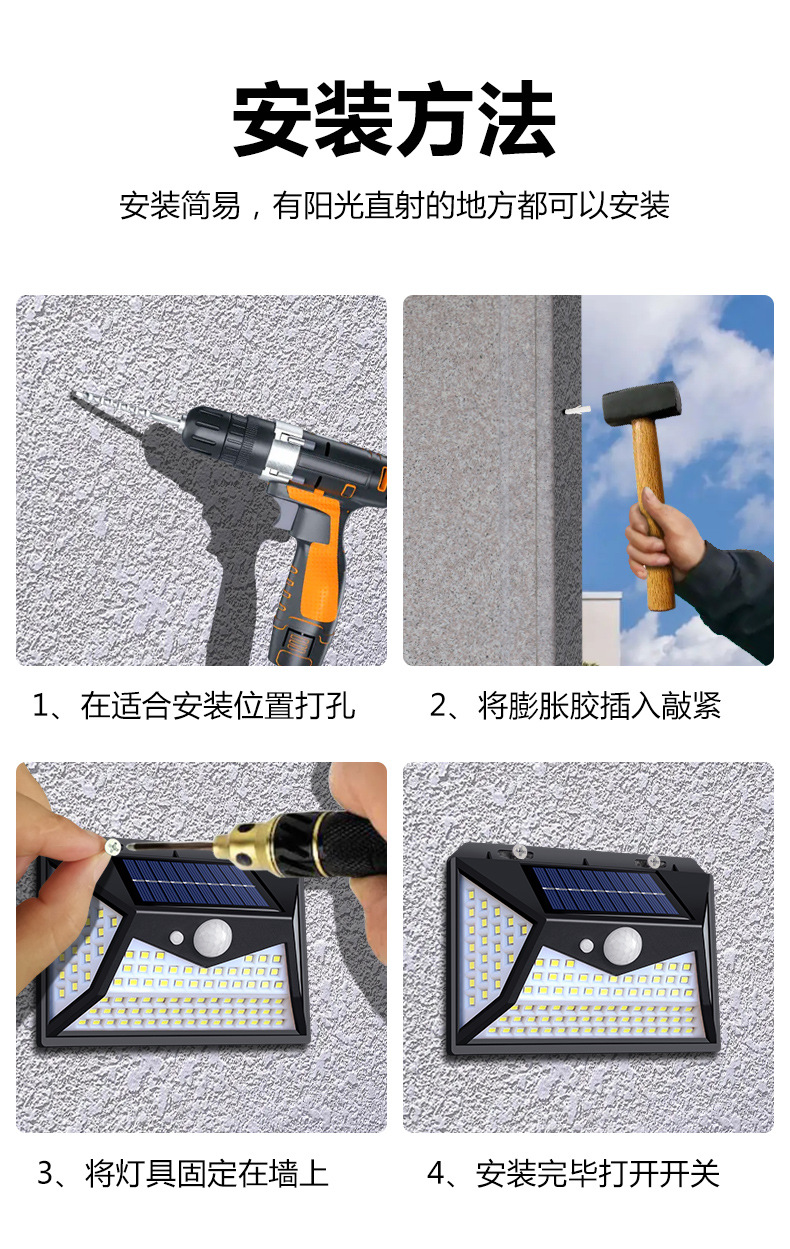 安装方法

安装简易，有阳光直射的地方都可以安装

1、在适合安装位置打孔

2、将膨胀胶插入敲紧

3、将灯具固定在墙上

4、安装完毕打开开关