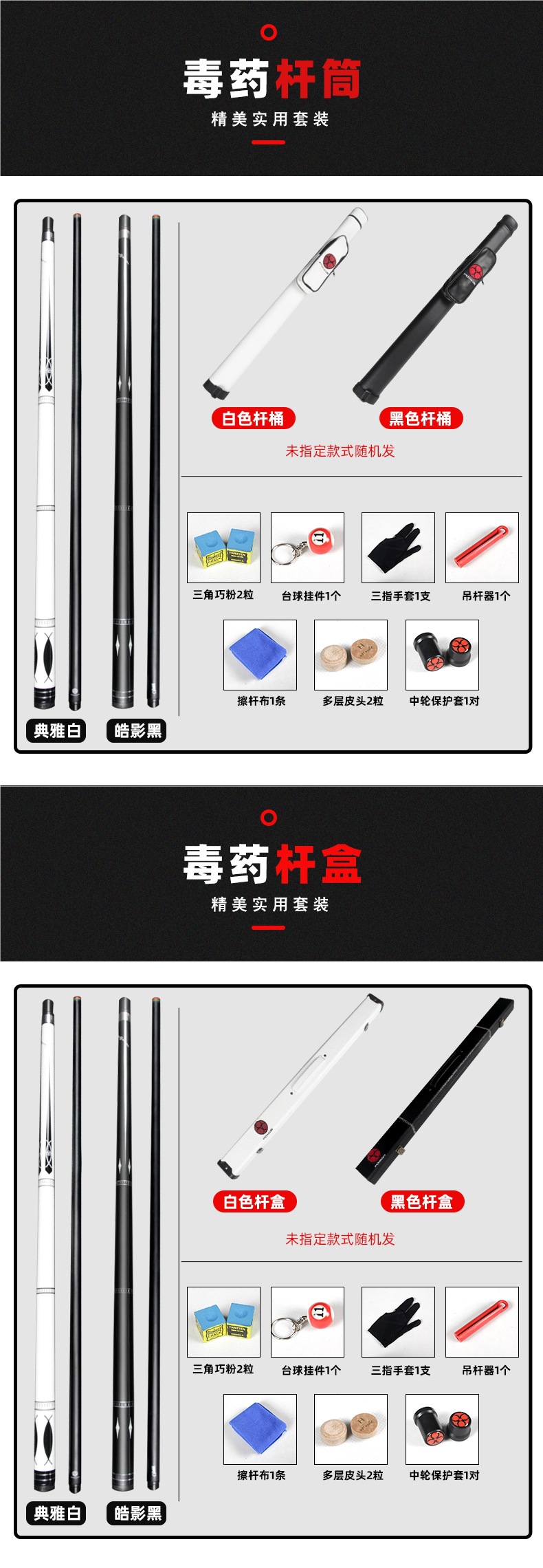 毒药杆筒
精美实用套装

白色杆桶
黑色杆桶
未指定款式随机发

三角巧粉2粒
台球挂件1个
三指手套1支
吊杆器1个
擦杆布1条
多层皮头2粒
中轮保护套1对

典雅白
皓影黑

毒药杆盒
精美实用套装

白色杆盒
黑色杆盒
未指定款式随机发

三角巧粉2粒
台球挂件1个
三指手套1支
吊杆器1个
擦杆布1条
多层皮头2粒
中轮保护套1对

典雅白
皓影黑