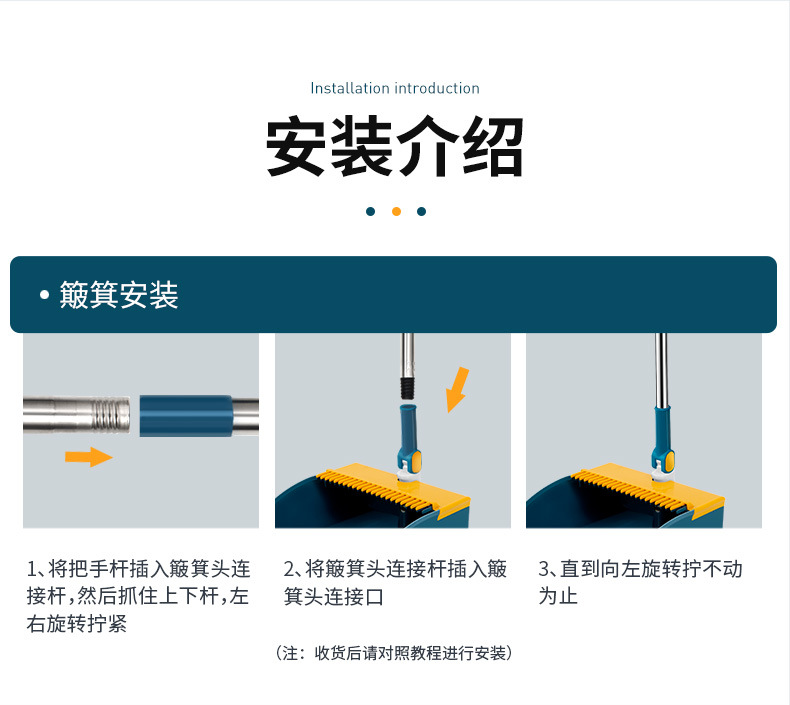 Installation introduction

安装介绍

• 簸箕安装

1、将把手杆插入簸箕头连接杆，然后抓住上下杆，左右旋转拧紧

2、将簸箕头连接杆插入簸箕头连接口

3、直到向左旋转拧不动为止

（注：收货后请对照教程进行安装）