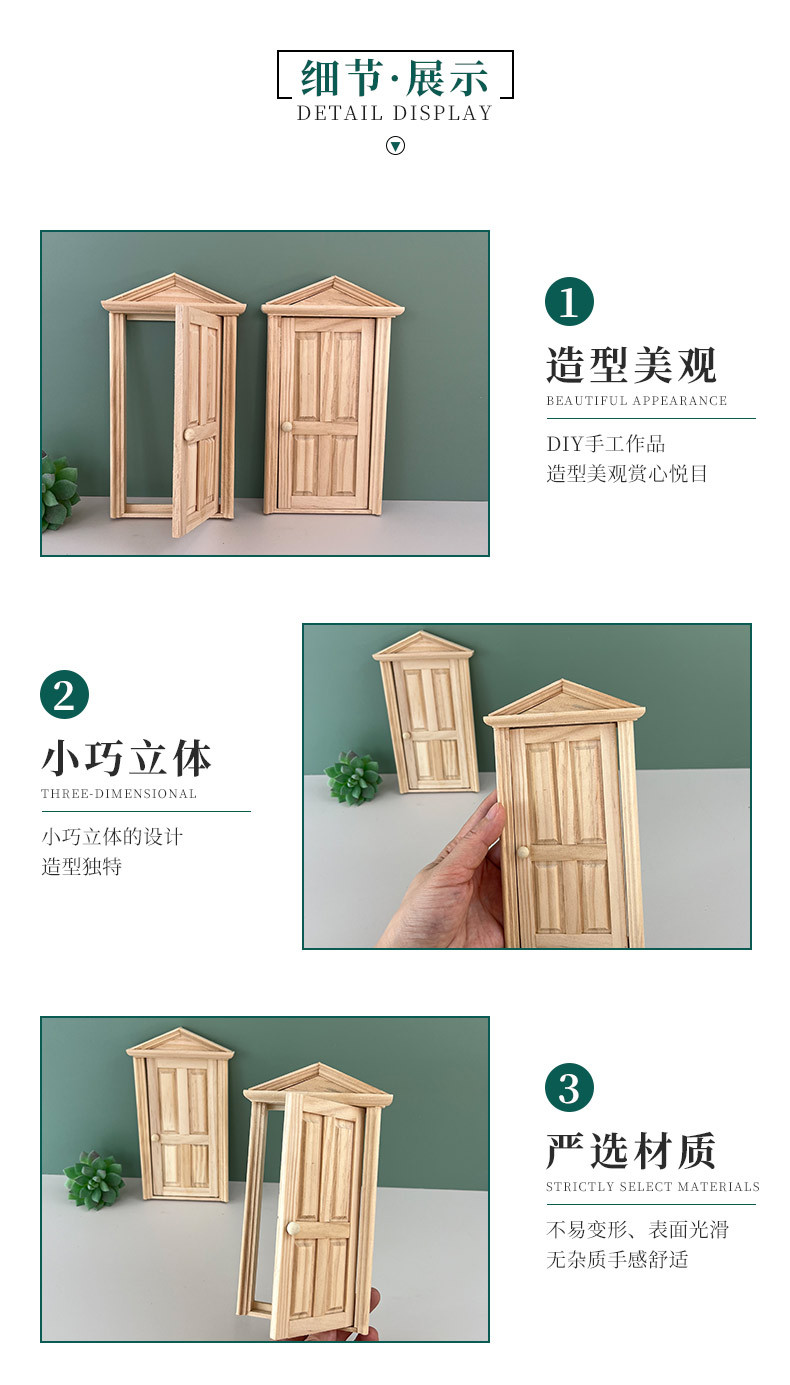 细节·展示
DETAIL DISPLAY

1
造型美观
BEAUTIFUL APPEARANCE
DIY手工作品
造型美观赏心悦目

2
小巧立体
THREE-DIMENSIONAL
小巧立体的设计
造型独特

3
严选材质
STRICTLY SELECT MATERIALS
不易变形、表面光滑
无杂质手感舒适