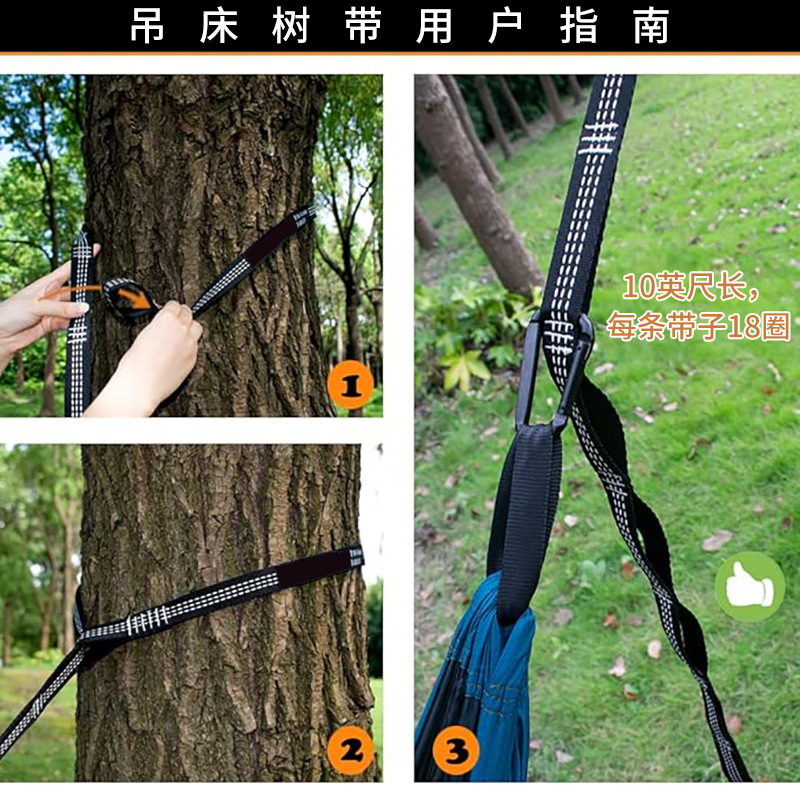 吊床树带用户指南

1

2

10英尺长，
每条带子18圈

3