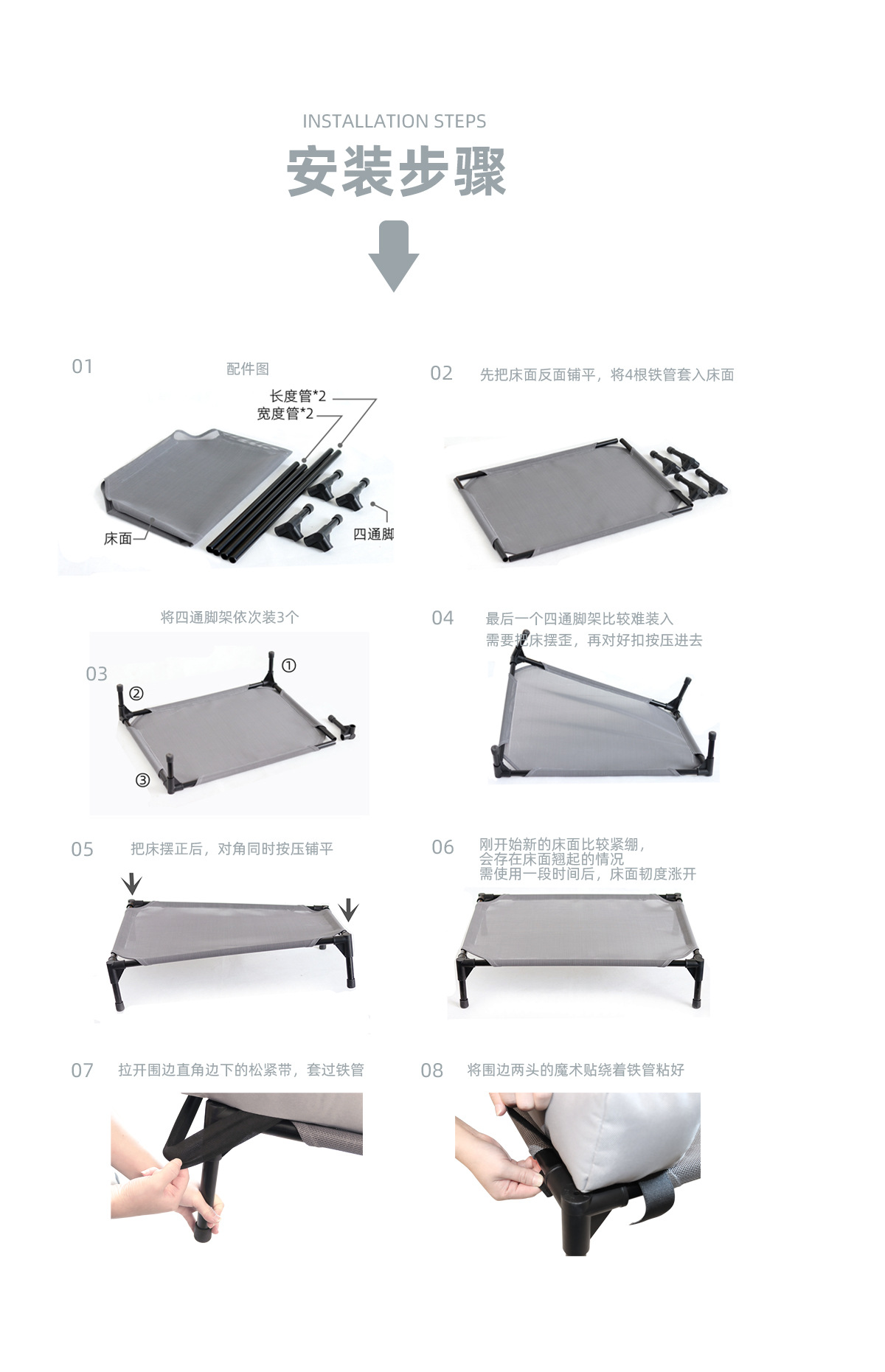 INSTALLATION STEPS

安装步骤

01

配件图

长度管*2

宽度管*2

床面

四通脚

02 先把床面反面铺平，将4根铁管套入床面

将四通脚架依次装3个

03

①

②

③

04 最后一个四通脚架比较难装入
需要把床摆歪，再对好扣按压进去

05 把床摆正后，对角同时按压铺平

06 刚开始新的床面比较紧绷，
会存在床面翘起的情况
需使用一段时间后，床面韧度涨开

07 拉开围边直角边下的松紧带，套过铁管

08 将围边两头的魔术贴绕着铁管粘好