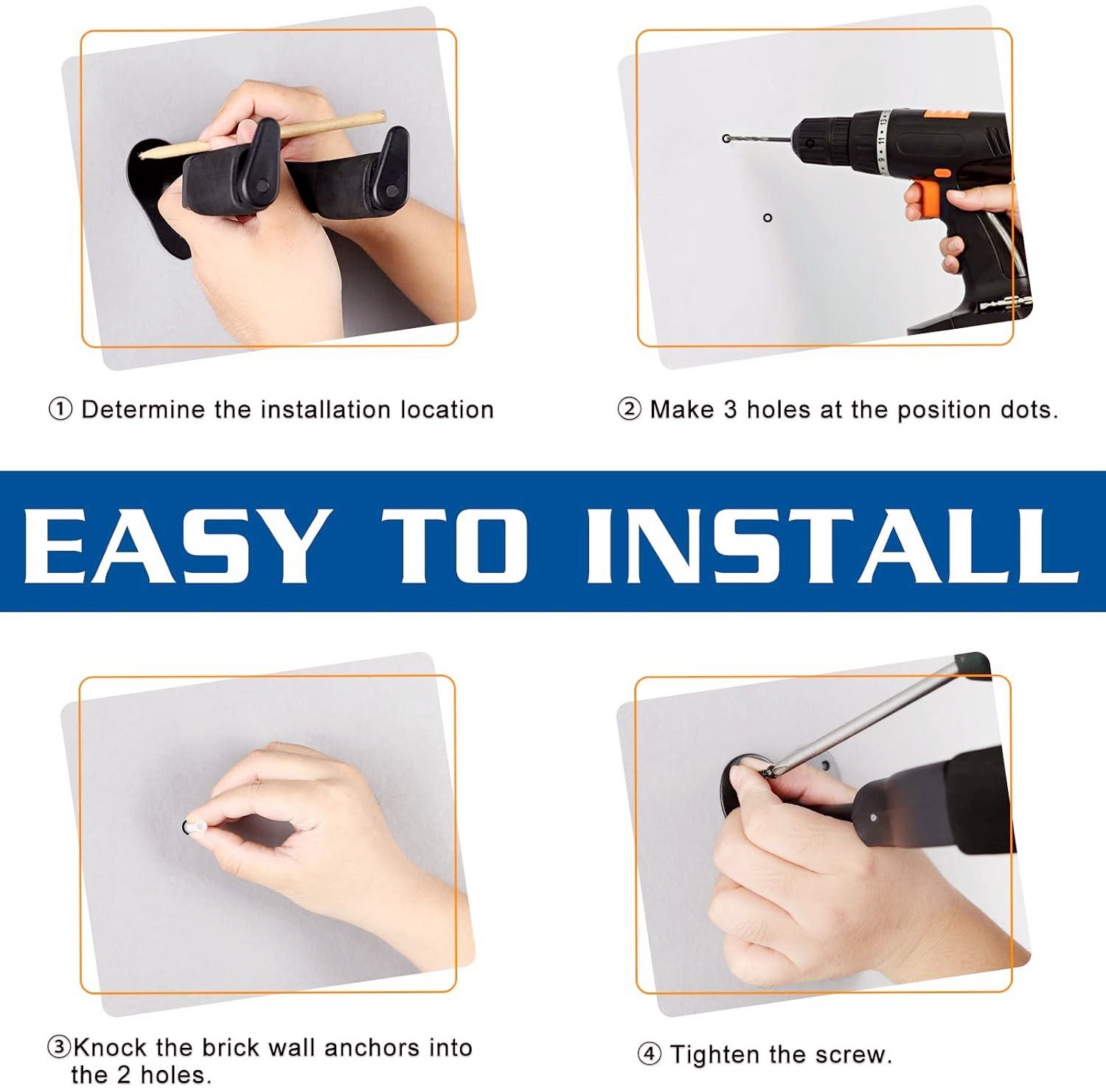 ① Determine the installation location

② Make 3 holes at the position dots.

EASY TO INSTALL

③Knock the brick wall anchors into the 2 holes.

④ Tighten the screw.