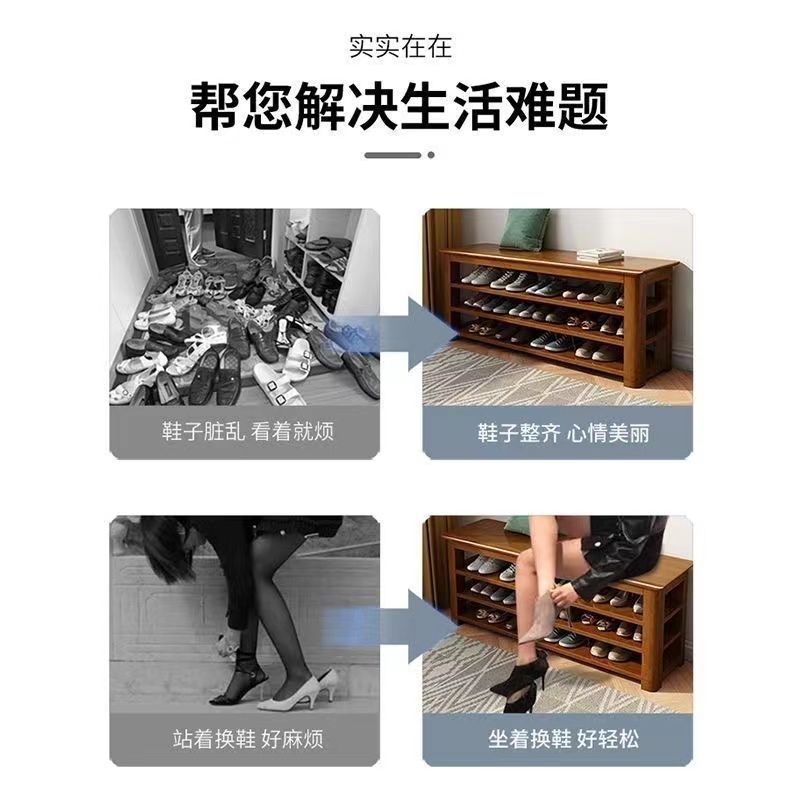 实实在在

帮您解决生活难题

鞋子脏乱 看着就烦

鞋子整齐 心情美丽

站着换鞋 好麻烦

坐着换鞋 好轻松