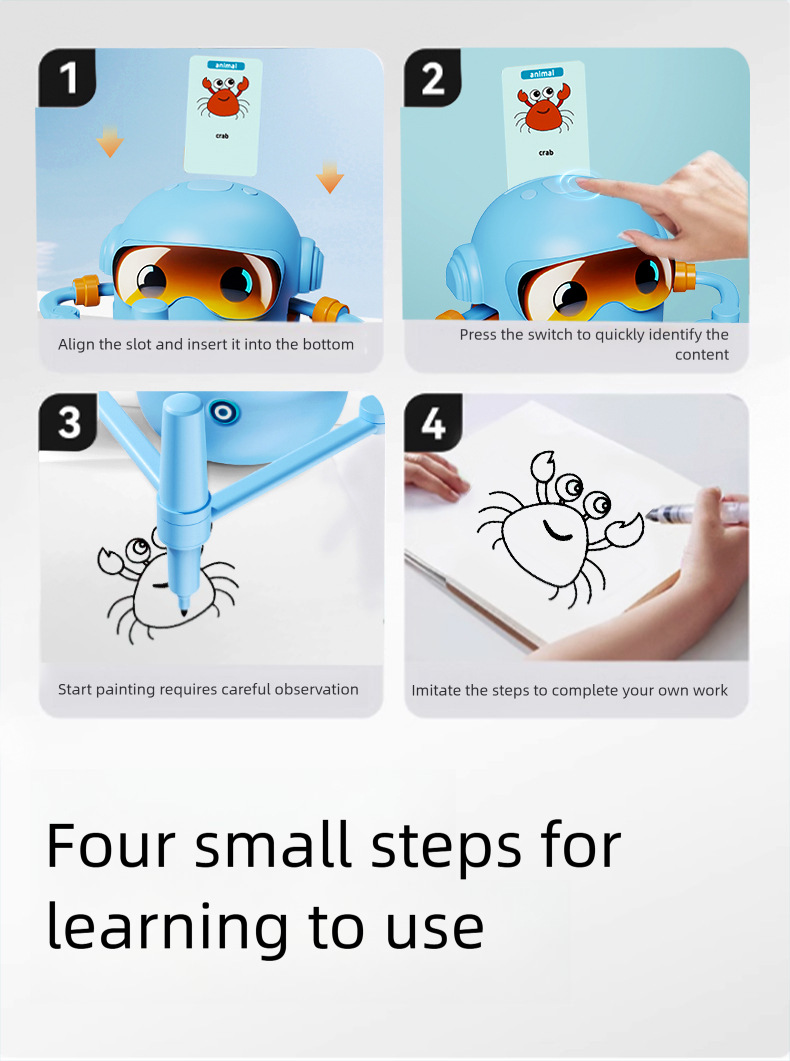 1

animal

crab

Align the slot and insert it into the bottom

2

animal

crab

Press the switch to quickly identify the content

3

Start painting requires careful observation

4

Imitate the steps to complete your own work

Four small steps for learning to use