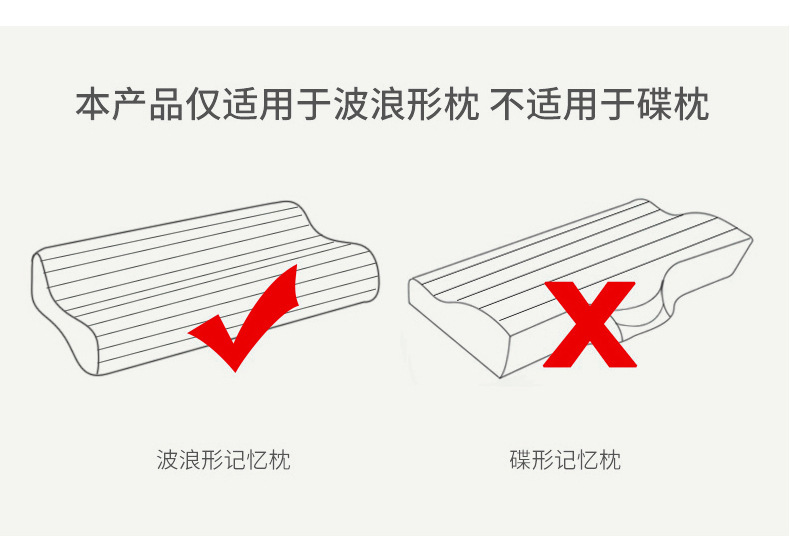 本产品仅适用于波浪形枕 不适用于碟枕

波浪形记忆枕

碟形记忆枕