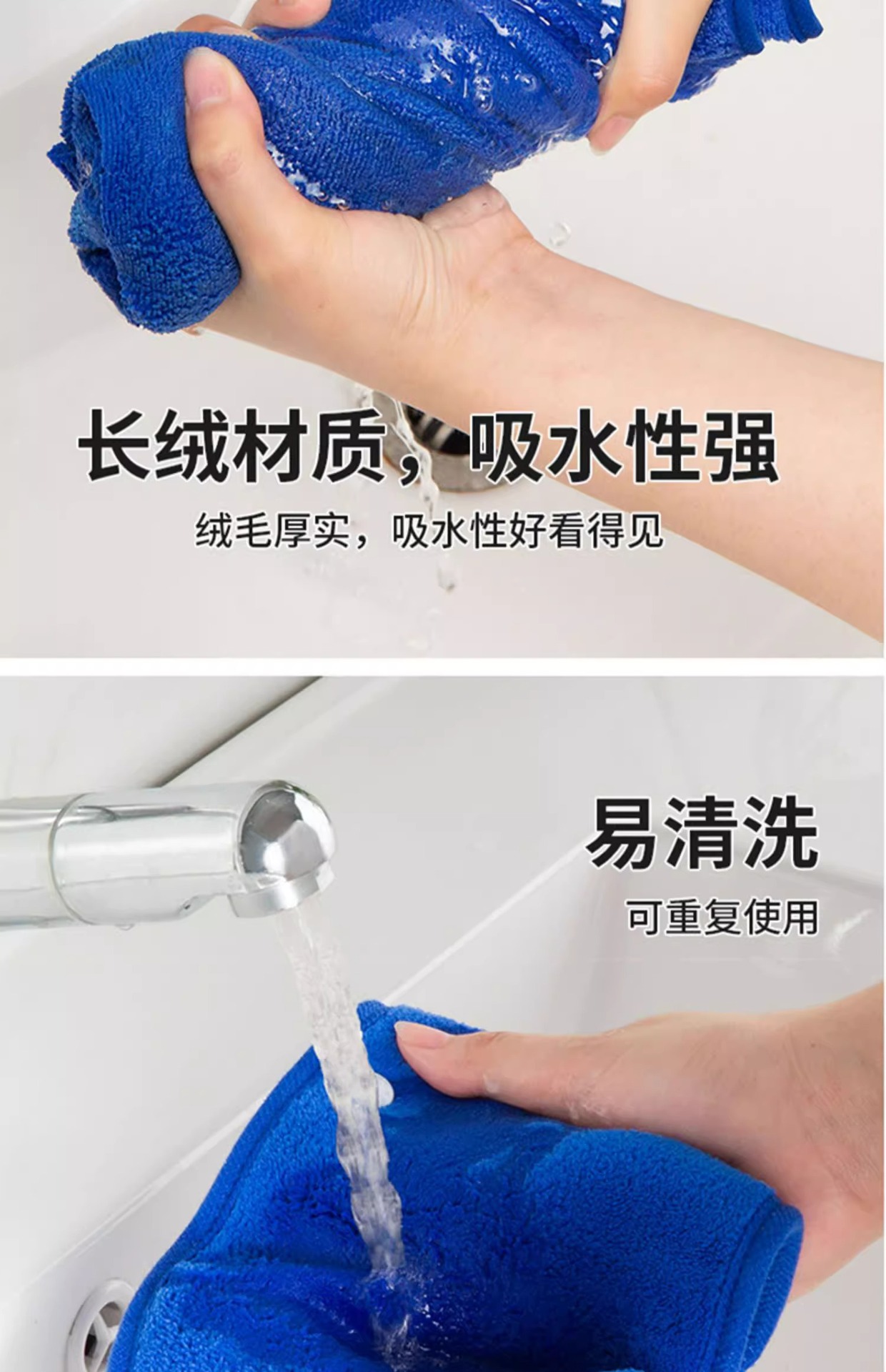 长绒材质，吸水性强

绒毛厚实，吸水性好看得见

易清洗

可重复使用