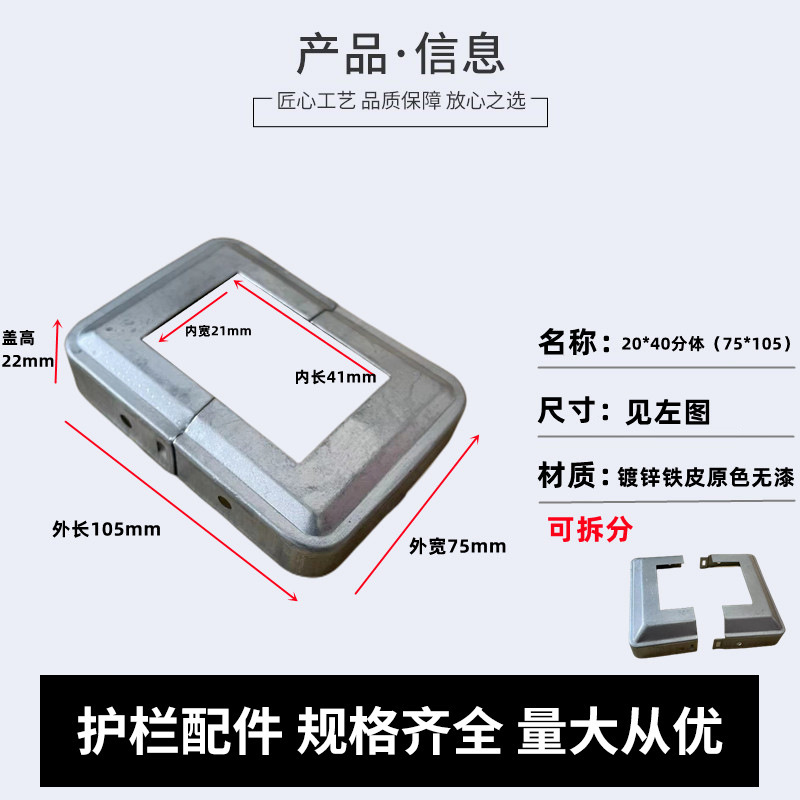 产品·信息

匠心工艺 品质保障 放心之选

盖高
22mm

内宽21mm

内长41mm

外长105mm

外宽75mm

名称：20*40分体（75*105）

尺寸：见左图

材质：镀锌铁皮原色无漆

可拆分

护栏配件 规格齐全 量大从优