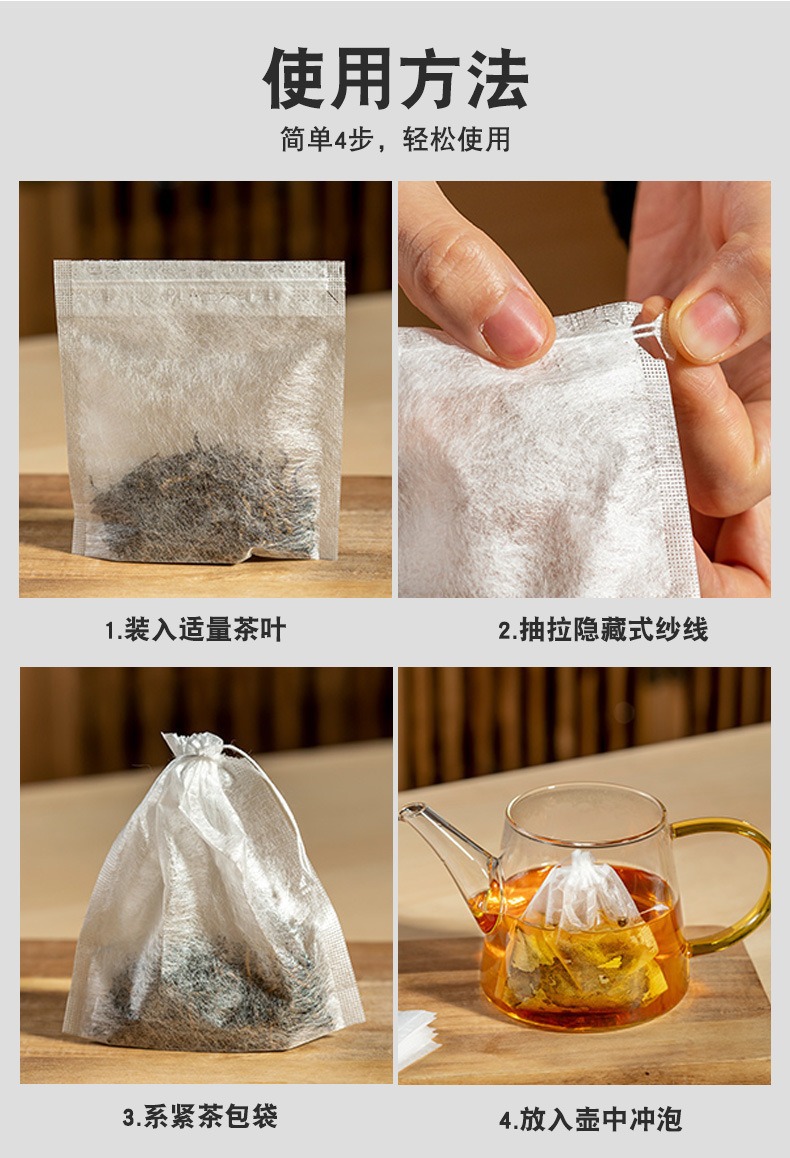 使用方法

简单4步，轻松使用

1.装入适量茶叶

2.抽拉隐藏式纱线

3.系紧茶包袋

4.放入壶中冲泡