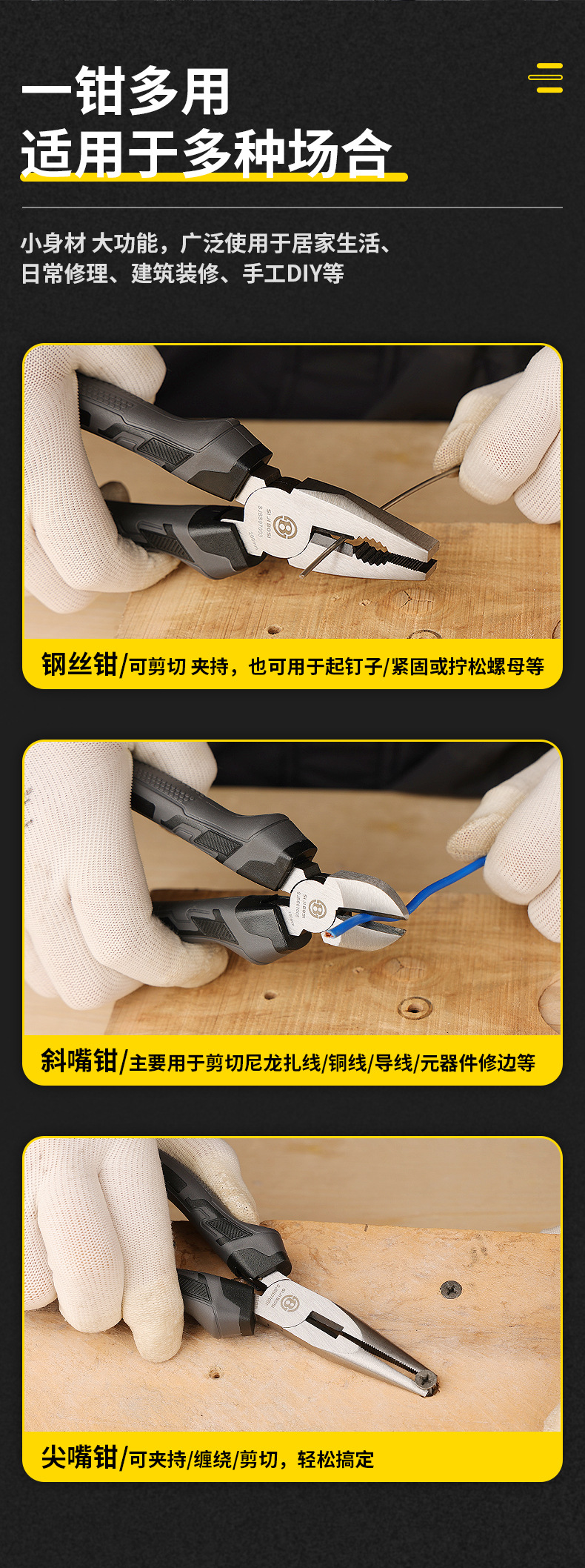 一钳多用
适用于多种场合

小身材 大功能，广泛使用于居家生活、日常修理、建筑装修、手工DIY等

钢丝钳/可剪切 夹持，也可用于起钉子/紧固或拧松螺母等

斜嘴钳/主要用于剪切尼龙扎线/铜线/导线/元器件修边等

尖嘴钳/可夹持/缠绕/剪切，轻松搞定