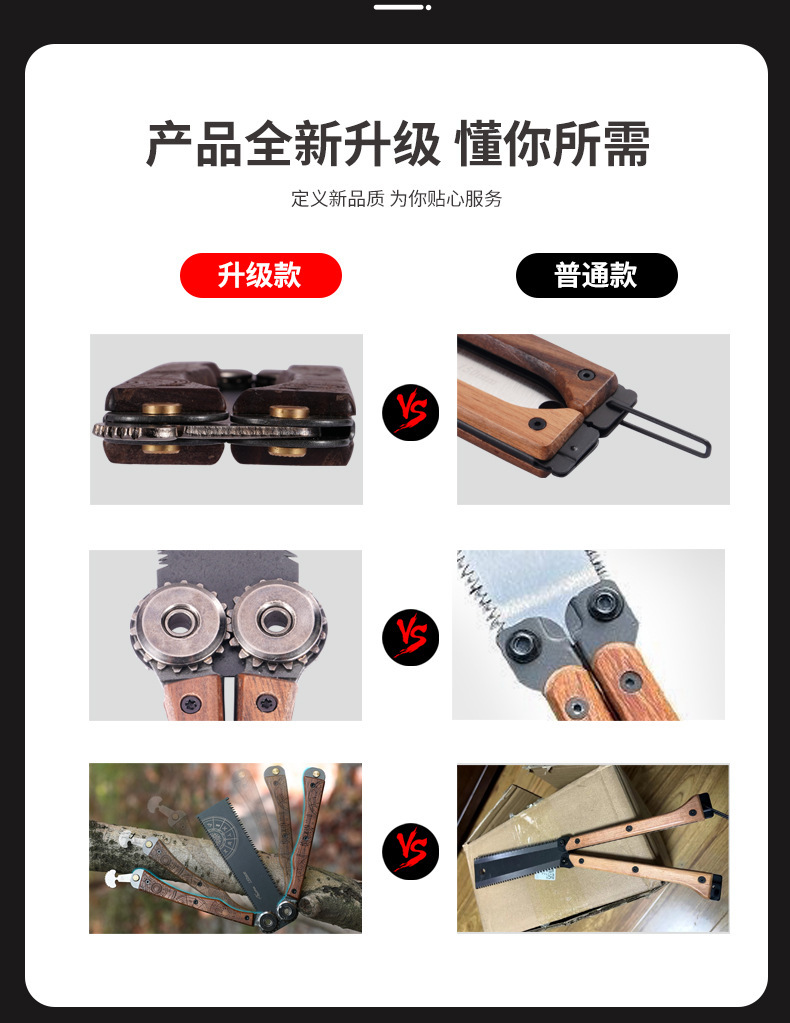 产品全新升级 懂你所需

定义新品质 为你贴心服务

升级款

普通款

VS

VS

VS