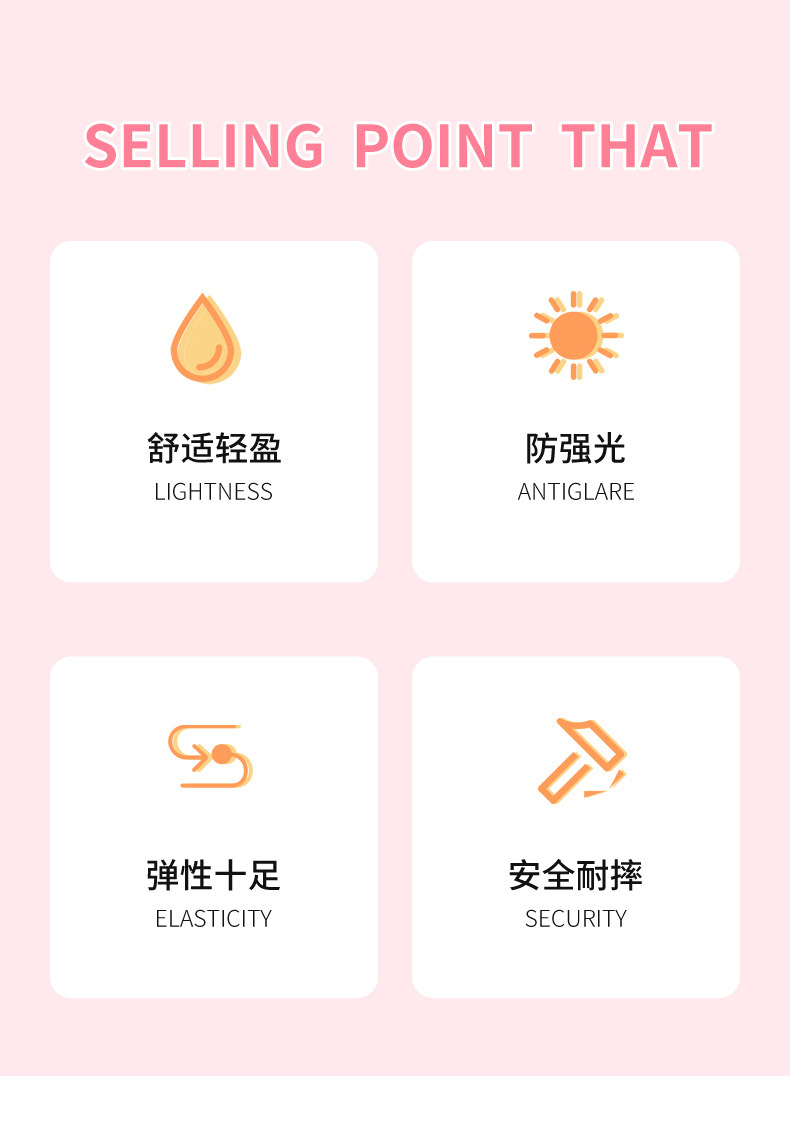 SELLING POINT THAT

舒适轻盈
LIGHTNESS

防强光
ANTIGLARE

弹性十足
ELASTICITY

安全耐摔
SECURITY