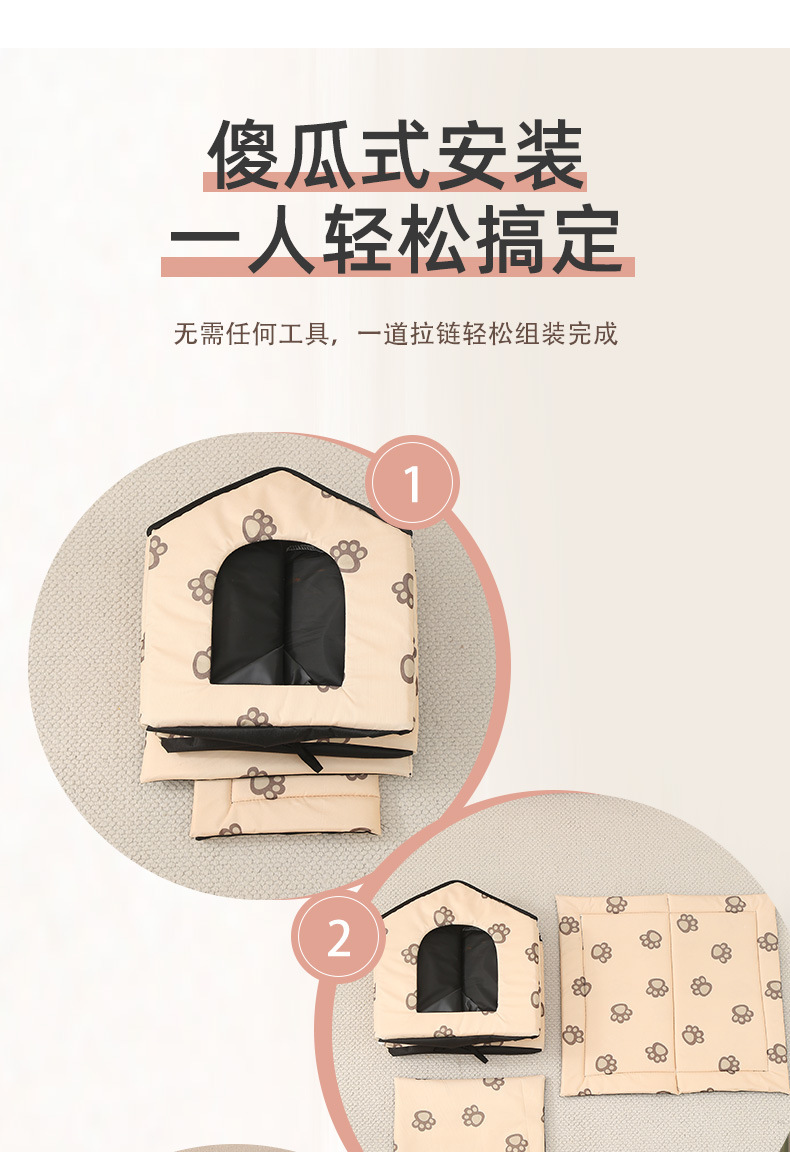 傻瓜式安装
一人轻松搞定

无需任何工具，一道拉链轻松组装完成

1

2