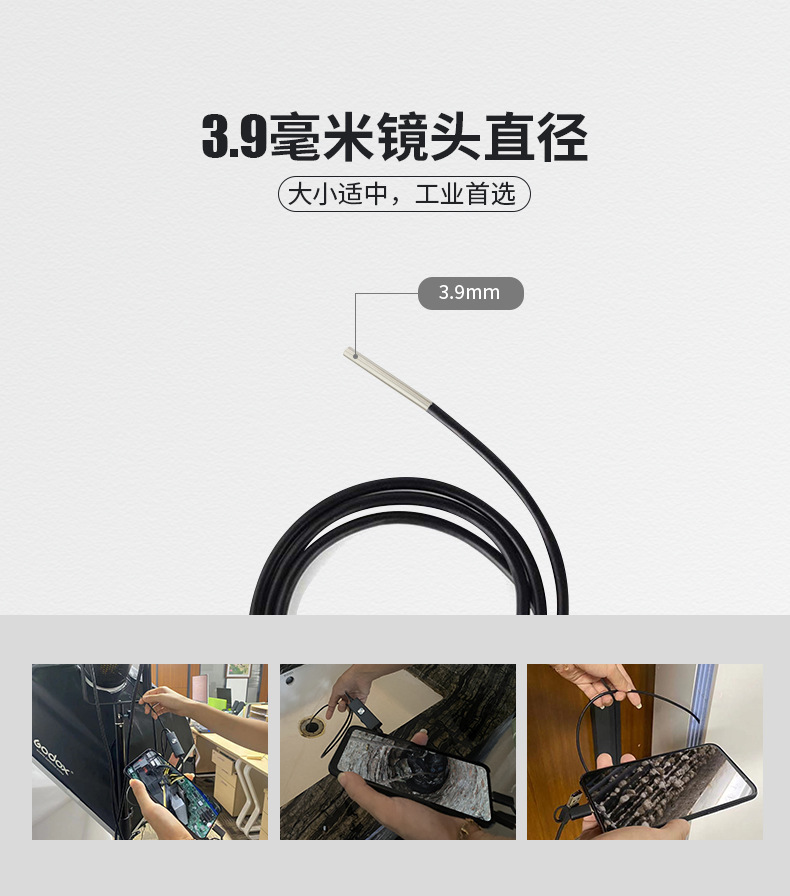 3.9毫米镜头直径

大小适中，工业首选

3.9mm

Godox