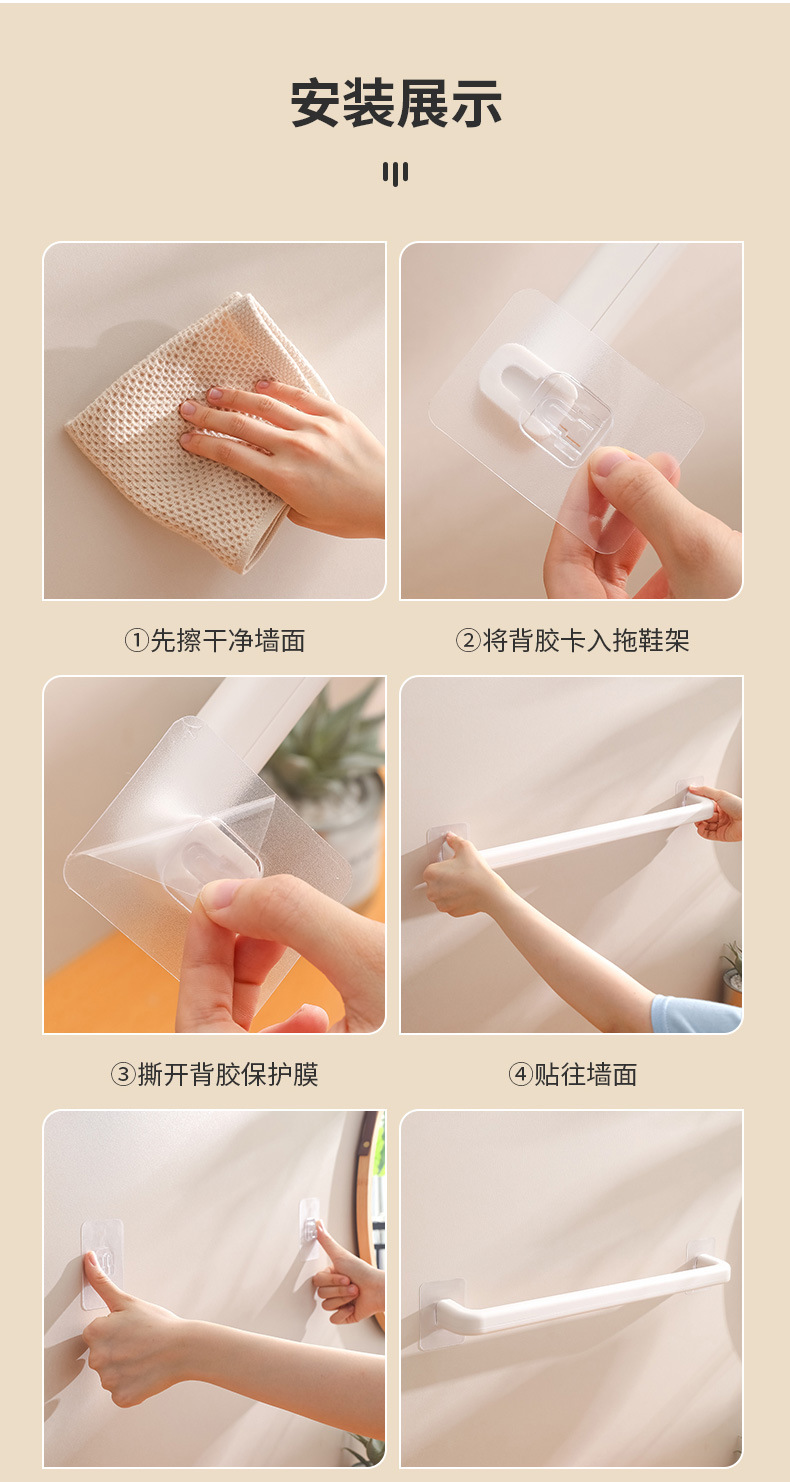 安装展示

①先擦干净墙面

②将背胶卡入拖鞋架

③撕开背胶保护膜

④贴往墙面