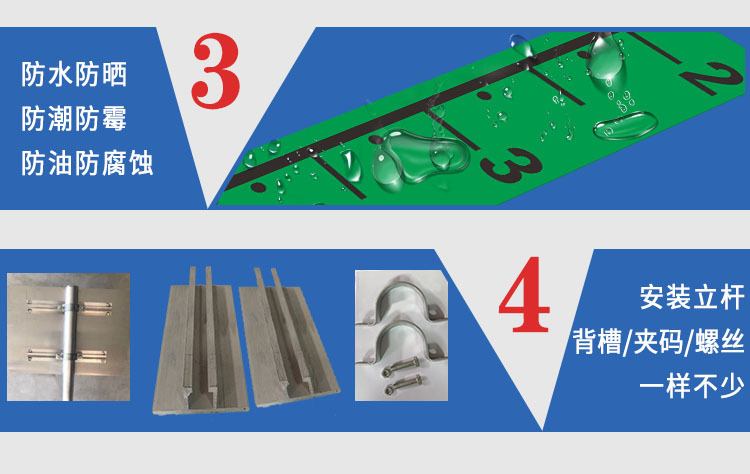 防水防晒
防潮防霉
防油防腐蚀

3

3 2

4

安装立杆
背槽/夹码/螺丝
一样不少