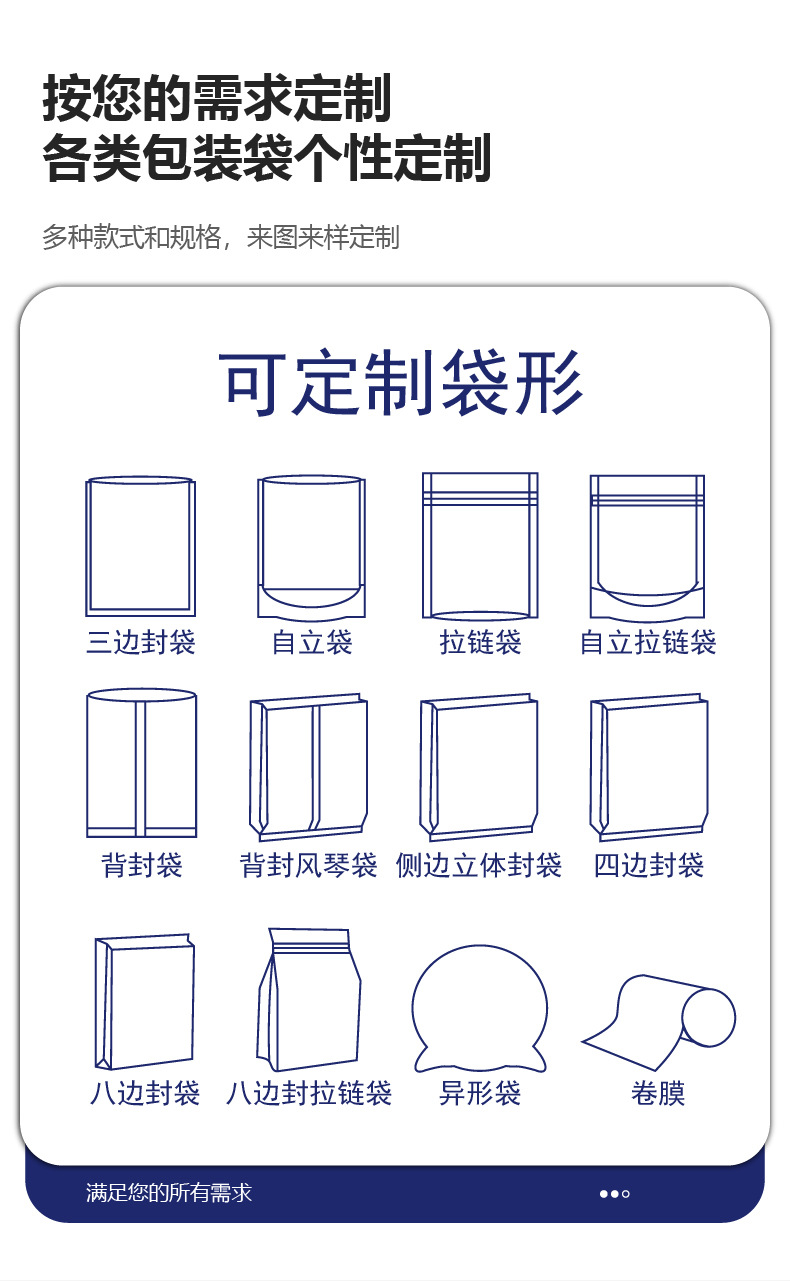 按您的需求定制
各类包装袋个性定制

多种款式和规格，来图来样定制

可定制袋形

三边封袋
自立袋
拉链袋
自立拉链袋

背封袋
背封风琴袋
侧边立体封袋
四边封袋

八边封袋
八边封拉链袋
异形袋
卷膜

满足您的所有需求