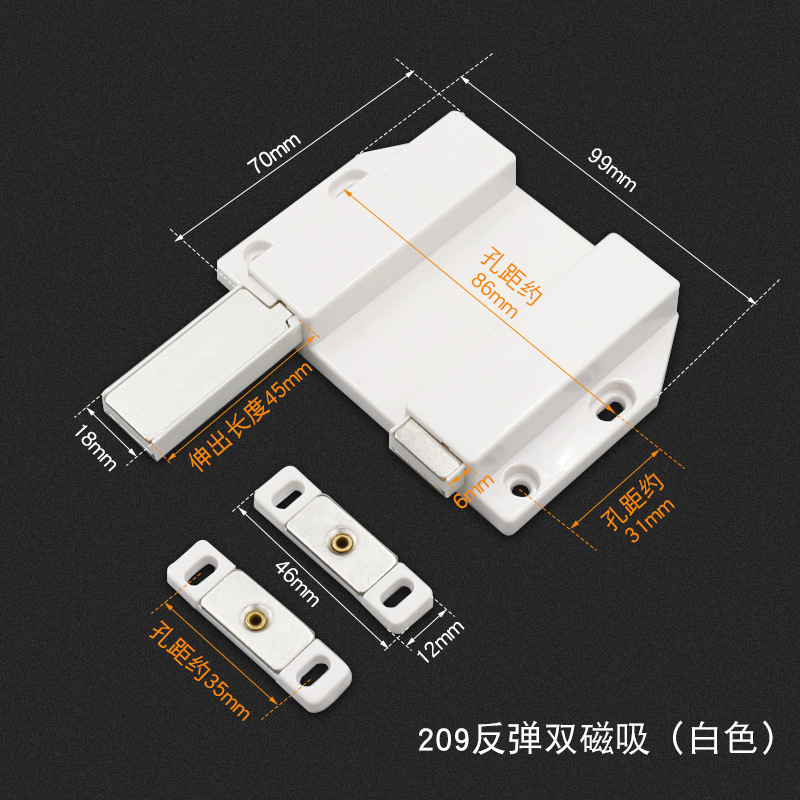 70mm

99mm

孔距约
86mm

伸出长度45mm

18mm

6mm

孔距约
31mm

46mm

12mm

孔距约35mm

209反弹双磁吸（白色）