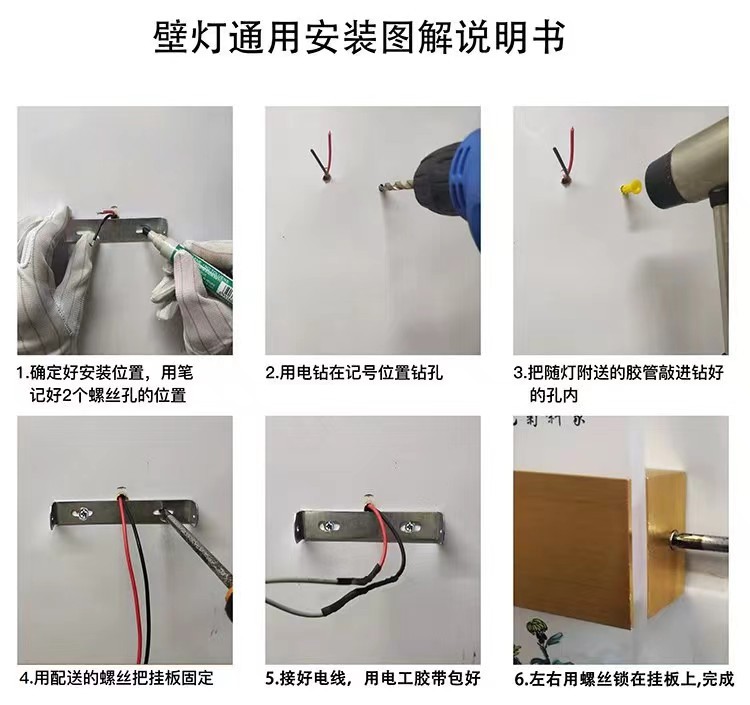 壁灯通用安装图解说明书

1.确定好安装位置，用笔记好2个螺丝孔的位置

2.用电钻在记号位置钻孔

3.把随灯附送的胶管敲进钻好的孔内

4.用配送的螺丝把挂板固定

5.接好电线，用电工胶带包好

6.左右用螺丝锁在挂板上,完成