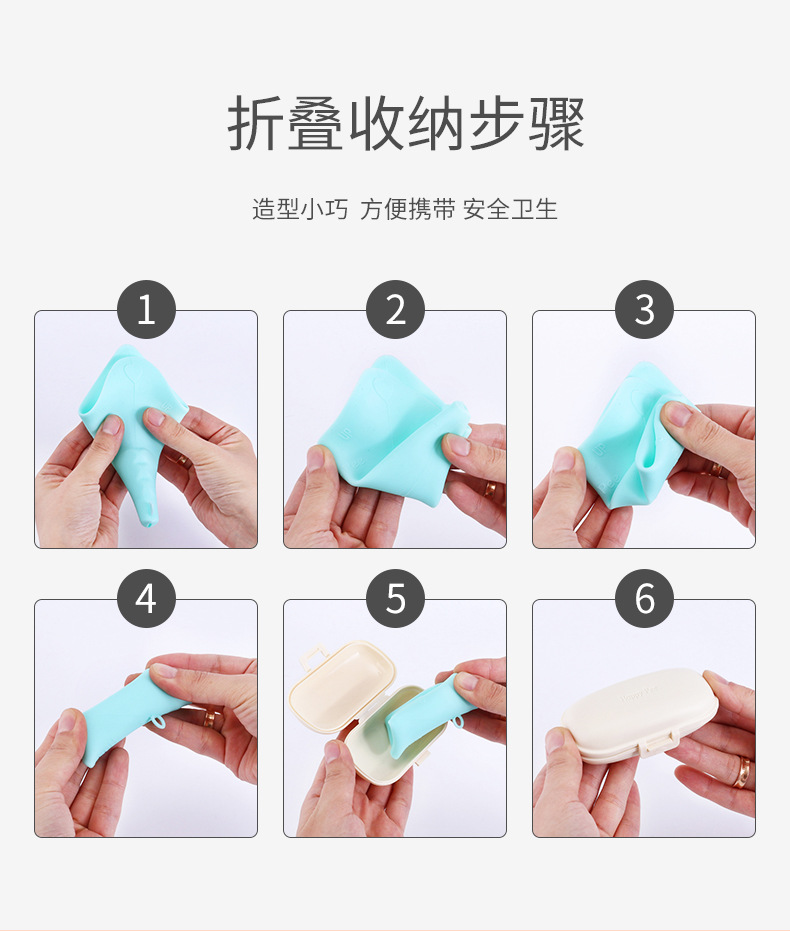 折叠收纳步骤

造型小巧 方便携带 安全卫生

1

2

3

4

5

6