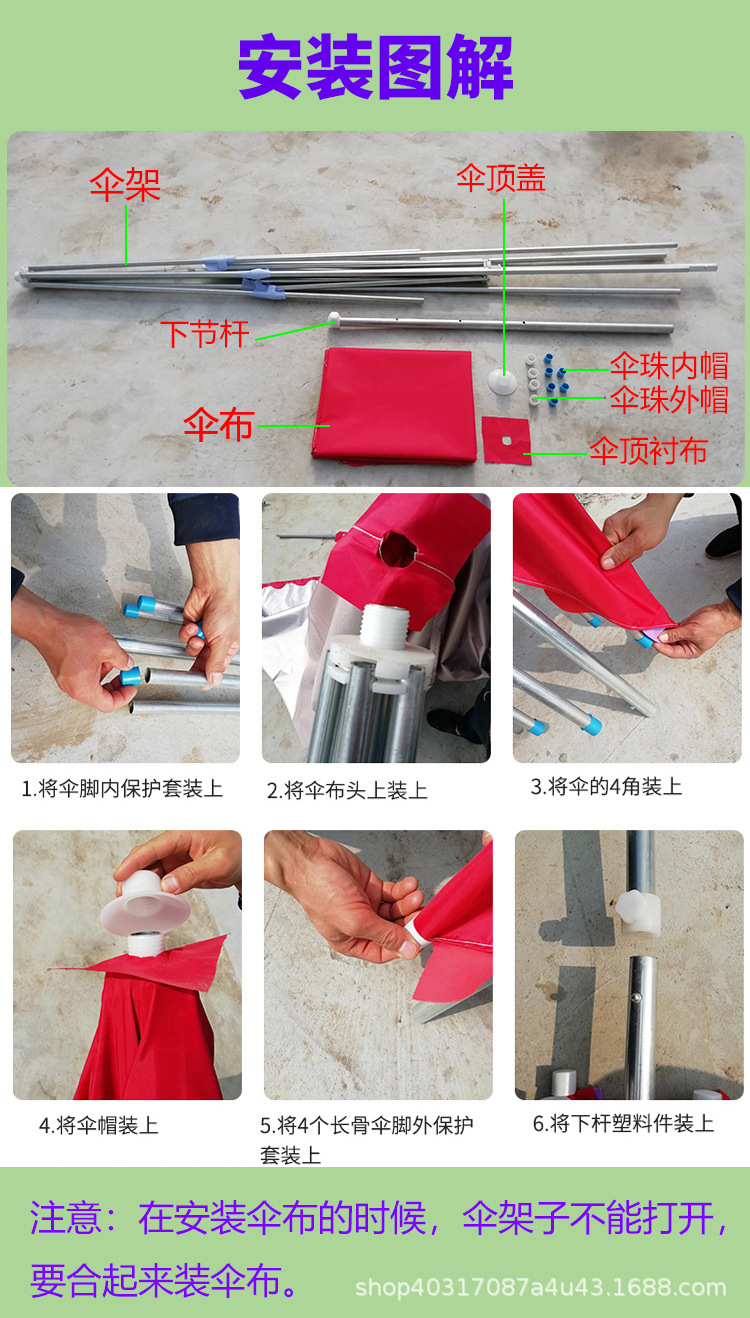 安装图解

伞架

伞顶盖

下节杆

伞珠内帽

伞珠外帽

伞布

伞顶衬布

1.将伞脚内保护套装上

2.将伞布头上装上

3.将伞的4角装上

4.将伞帽装上

5.将4个长骨伞脚外保护套装上

6.将下杆塑料件装上

注意：在安装伞布的时候，伞架子不能打开，要合起来装伞布。

shop40317087a4u43.1688.com