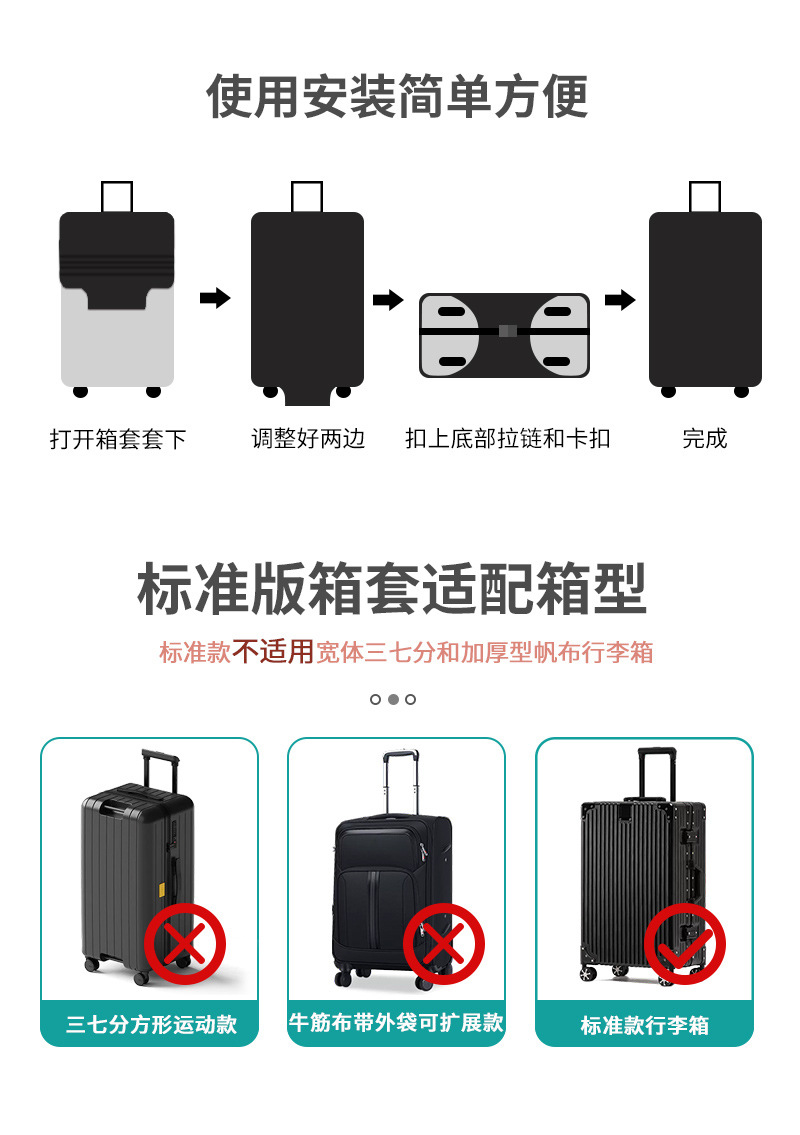 使用安装简单方便

打开箱套套下

调整好两边

扣上底部拉链和卡扣

完成

标准版箱套适配箱型

标准款不适用宽体三七分和加厚型帆布行李箱

三七分方形运动款

牛筋布带外袋可扩展款

标准款行李箱