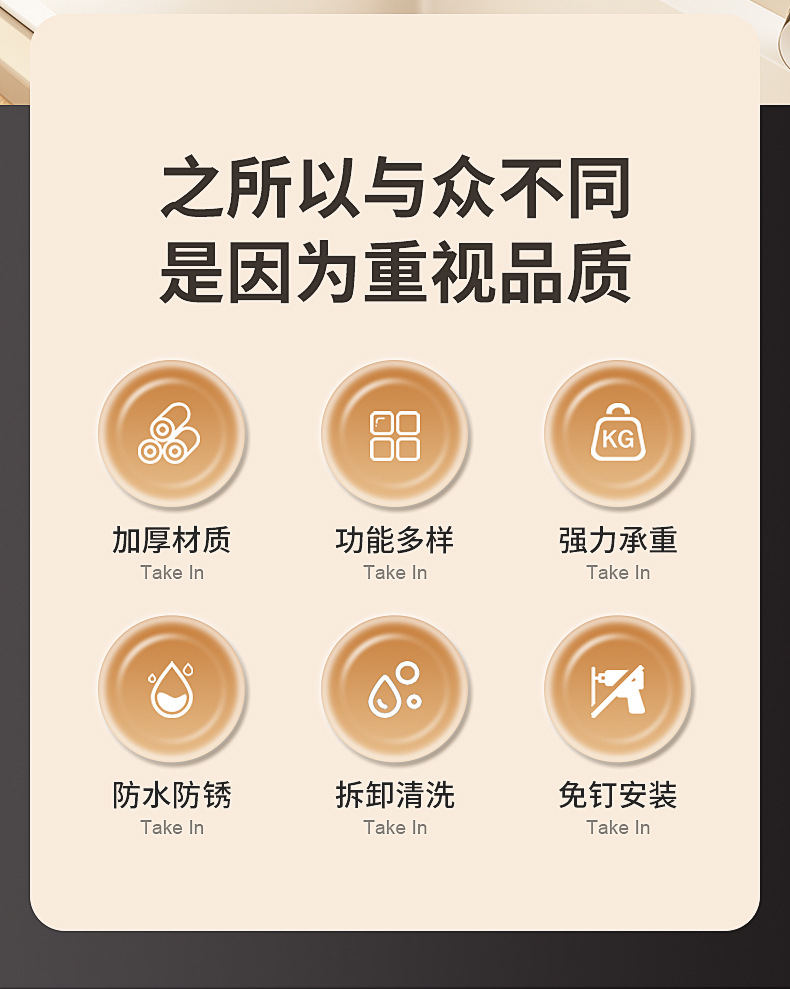 之所以与众不同
是因为重视品质

KG

加厚材质
Take In

功能多样
Take In

强力承重
Take In

防水防锈
Take In

拆卸清洗
Take In

免钉安装
Take In