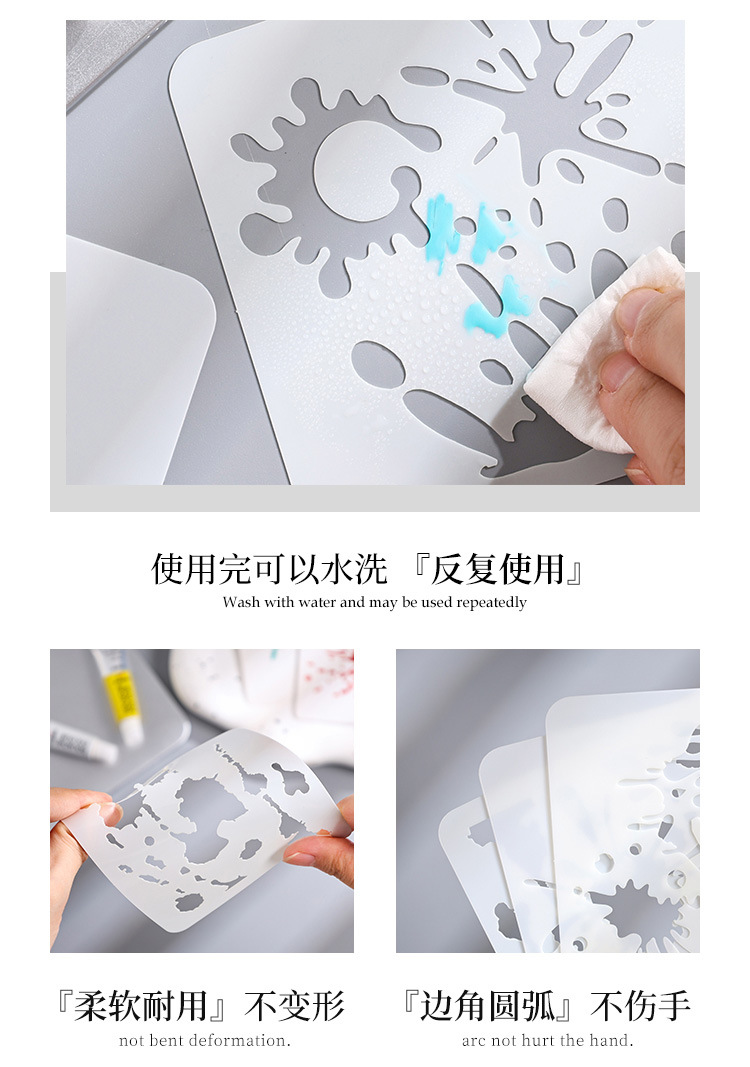 使用完可以水洗 『反复使用』
Wash with water and may be used repeatedly

『柔软耐用』不变形
not bent deformation.

『边角圆弧』不伤手
arc not hurt the hand.