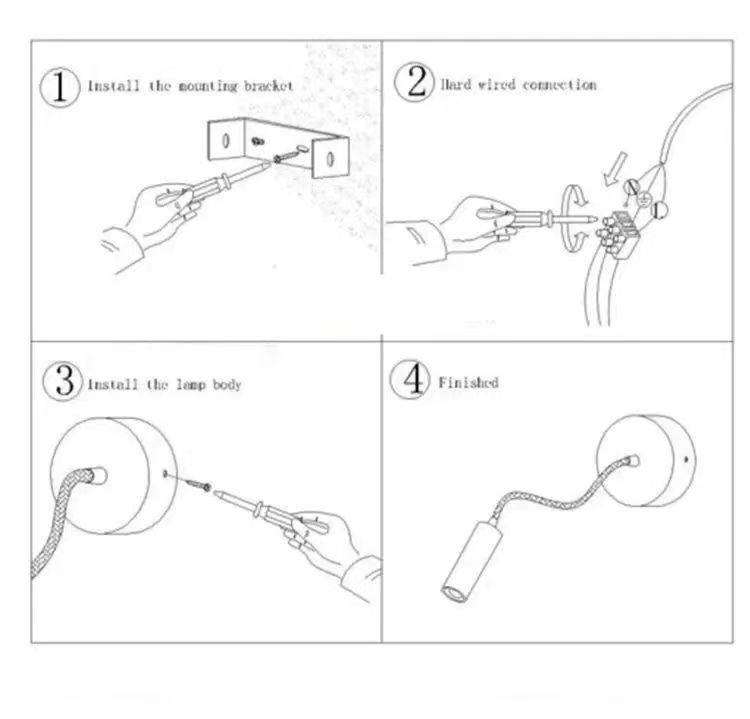 1 Install the mounting bracket

2 Hard wired connection

N

L

3 Install the lamp body

4 Finished