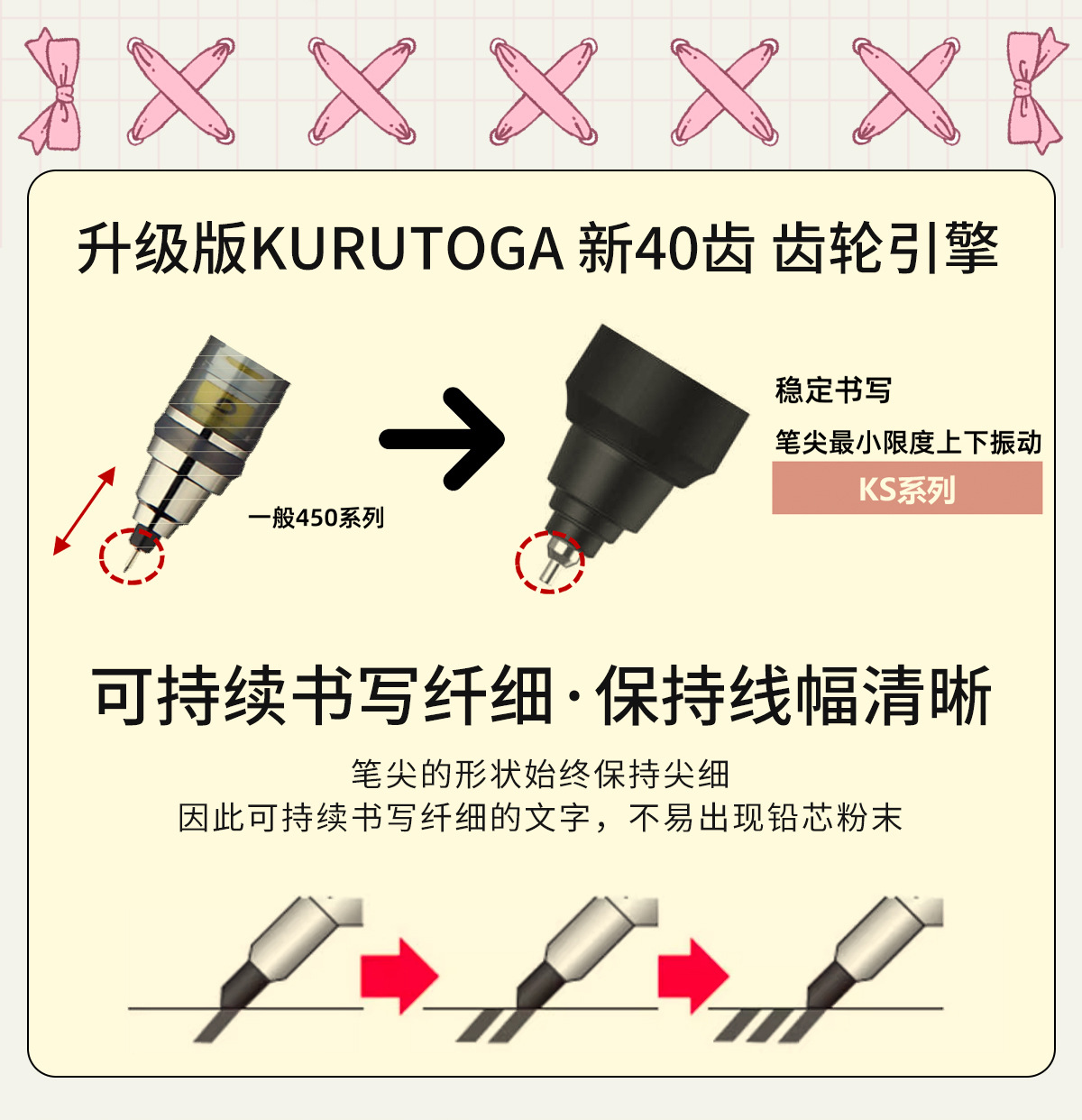 升级版KURUTOGA 新40齿 齿轮引擎

一般450系列

稳定书写

笔尖最小限度上下振动

KS系列

可持续书写纤细·保持线幅清晰

笔尖的形状始终保持尖细
因此可持续书写纤细的文字，不易出现铅芯粉末