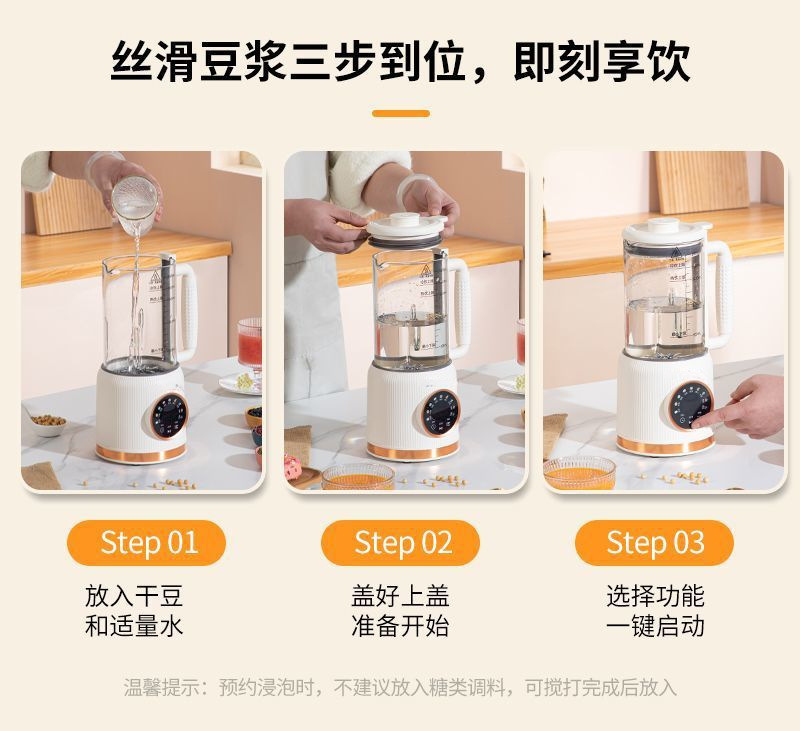 丝滑豆浆三步到位，即刻享饮

Step 01

放入干豆
和适量水

Step 02

盖好上盖
准备开始

Step 03

选择功能
一键启动

温馨提示：预约浸泡时，不建议放入糖类调料，可搅打完成后放入