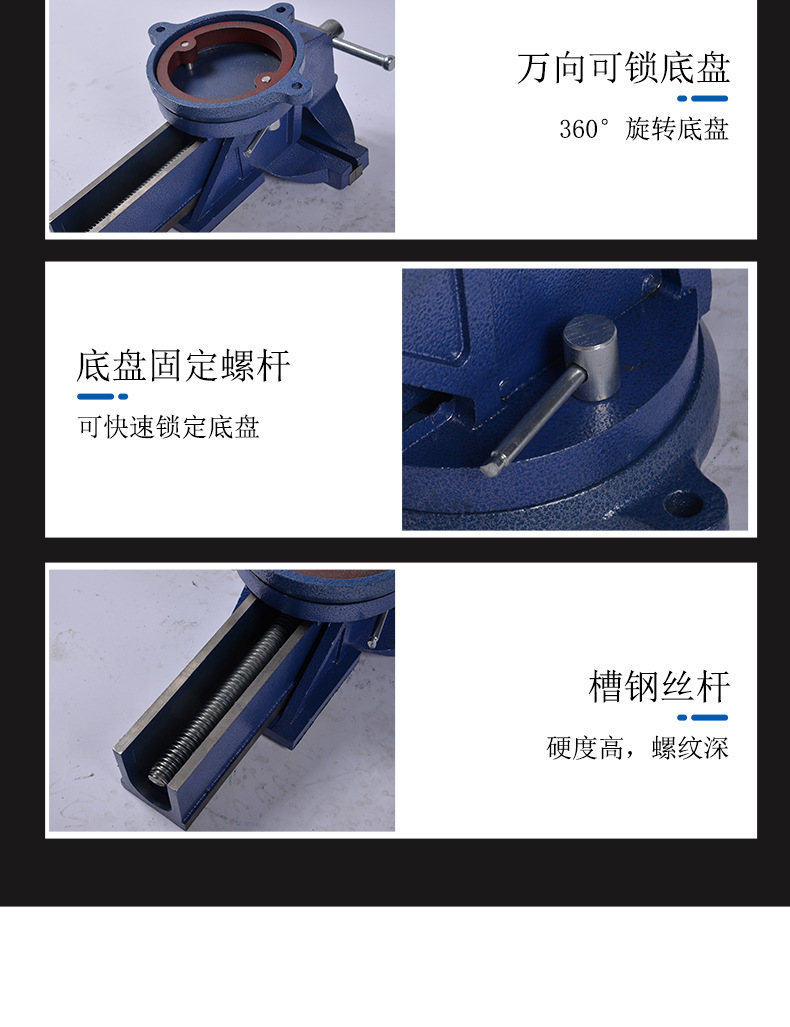 万向可锁底盘

360° 旋转底盘

底盘固定螺杆

可快速锁定底盘

槽钢丝杆

硬度高，螺纹深