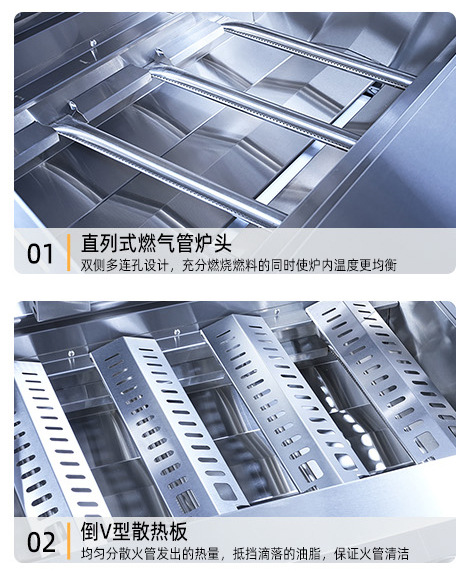 01
直列式燃气管炉头
双侧多连孔设计，充分燃烧燃料的同时使炉内温度更均衡

02
倒V型散热板
均匀分散火管发出的热量，抵挡滴落的油脂，保证火管清洁