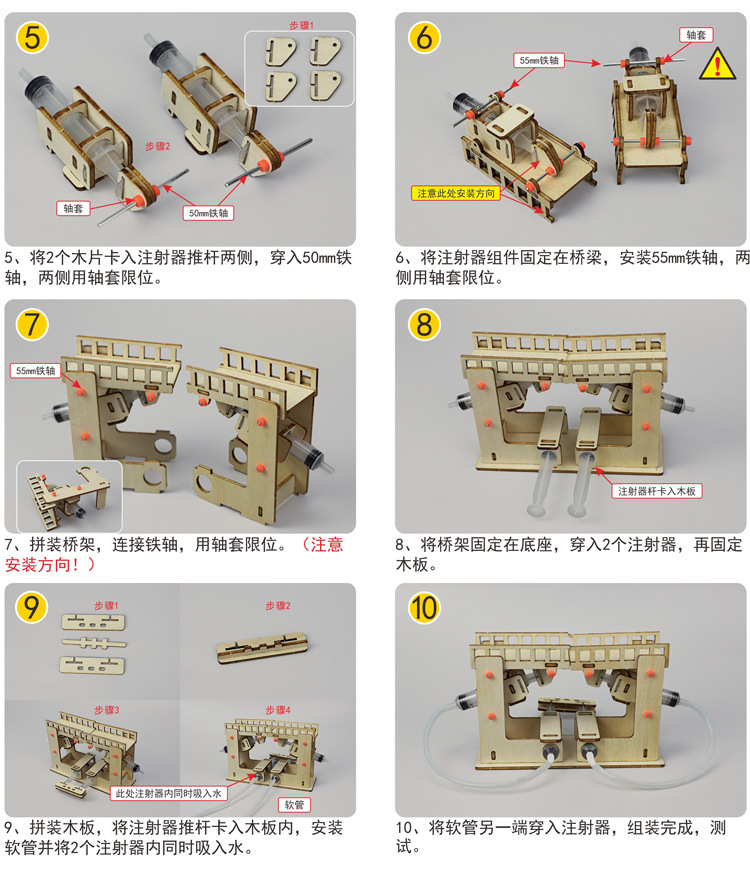 5

步骤1

步骤2

轴套

50mm铁轴

5、将2个木片卡入注射器推杆两侧，穿入50mm铁轴，两侧用轴套限位。

6

轴套

55mm铁轴

注意此处安装方向

6、将注射器组件固定在桥梁，安装55mm铁轴，两侧用轴套限位。

7

55mm铁轴

7、拼装桥架，连接铁轴，用轴套限位。（注意安装方向！）

8

注射器杆卡入木板

8、将桥架固定在底座，穿入2个注射器，再固定木板。

9

步骤1

步骤2

步骤3

步骤4

此处注射器内同时吸入水

软管

9、拼装木板，将注射器推杆卡入木板内，安装软管并将2个注射器内同时吸入水。

10

10、将软管另一端穿入注射器，组装完成，测试。